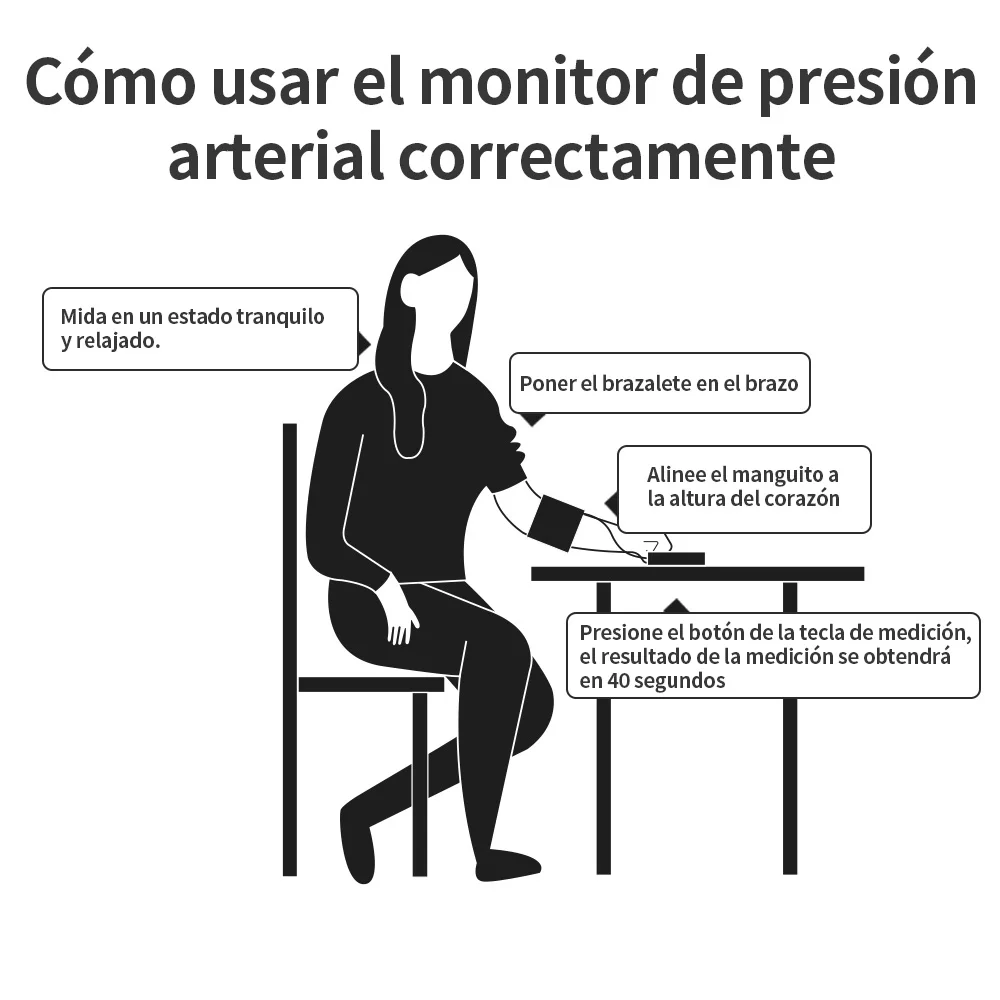 Cómo usar el monitor de presión arterial correctamente

Mida en un estado tranquilo y relajado.

Poner el brazalete en el brazo

Alinee el manguito a la altura del corazón

Presione el botón de la tecla de medición, el resultado de la medición se obtendrá en 40 segundos