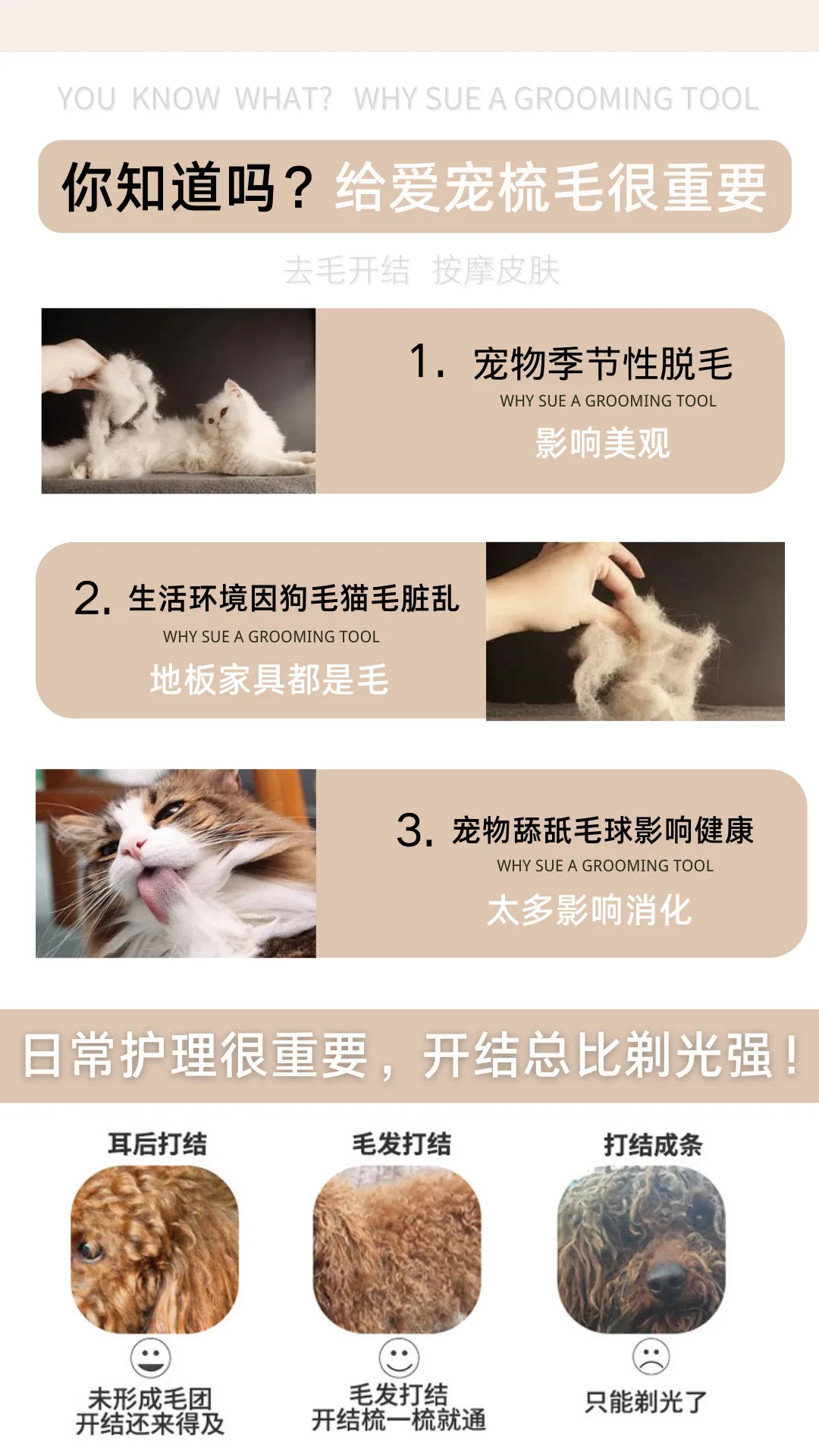 YOU KNOW WHAT? WHY SUE A GROOMING TOOL

你知道吗？给爱宠梳毛很重要

去毛开结 按摩皮肤

1. 宠物季节性脱毛
WHY SUE A GROOMING TOOL
影响美观

2. 生活环境因狗毛猫毛脏乱
WHY SUE A GROOMING TOOL
地板家具都是毛

3. 宠物舔舐毛球影响健康
WHY SUE A GROOMING TOOL
太多影响消化

日常护理很重要，开结总比剃光强！

耳后打结
未形成毛团
开结还来得及

毛发打结
毛发打结
开结梳一梳就通

打结成条
只能剃光了