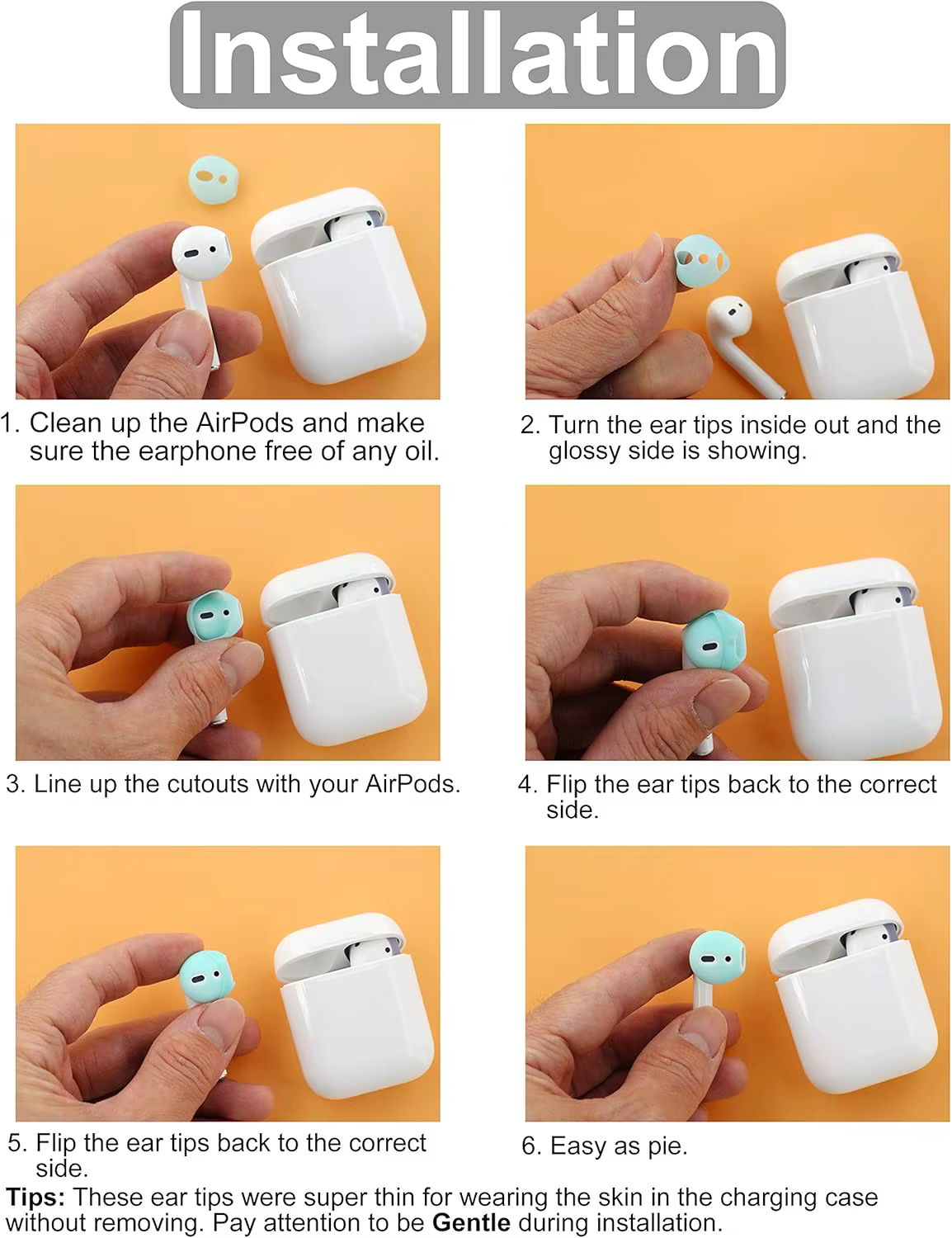 Installation

1. Clean up the AirPods and make sure the earphone free of any oil.

2. Turn the ear tips inside out and the glossy side is showing.

3. Line up the cutouts with your AirPods.

4. Flip the ear tips back to the correct side.

5. Flip the ear tips back to the correct side.

6. Easy as pie.

Tips: These ear tips were super thin for wearing the skin in the charging case without removing. Pay attention to be Gentle during installation.