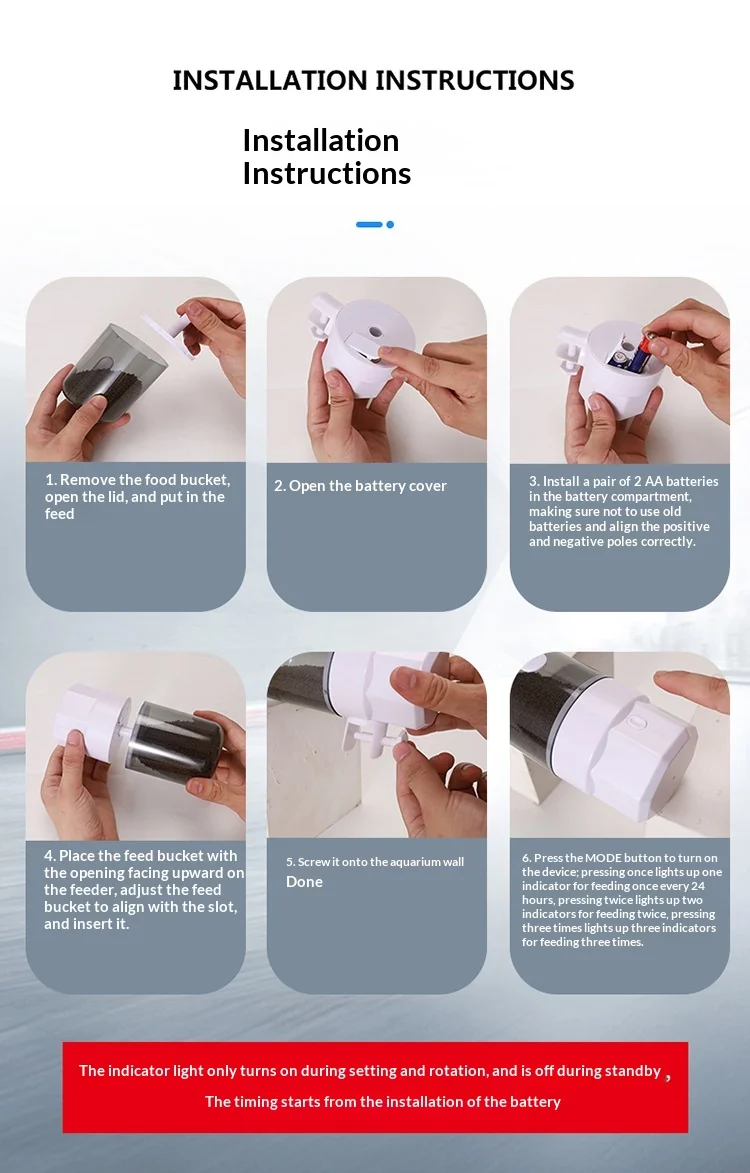 INSTALLATION INSTRUCTIONS

Installation Instructions

1. Remove the food bucket, open the lid, and put in the feed

2. Open the battery cover

3. Install a pair of 2 AA batteries in the battery compartment, making sure not to use old batteries and align the positive and negative poles correctly.

4. Place the feed bucket with the opening facing upward on the feeder, adjust the feed bucket to align with the slot, and insert it.

5. Screw it onto the aquarium wall

Done

6. Press the MODE button to turn on the device; pressing once lights up one indicator for feeding once every 24 hours, pressing twice lights up two indicators for feeding twice, pressing three times lights up three indicators for feeding three times.

The indicator light only turns on during setting and rotation, and is off during standby ,

The timing starts from the installation of the battery