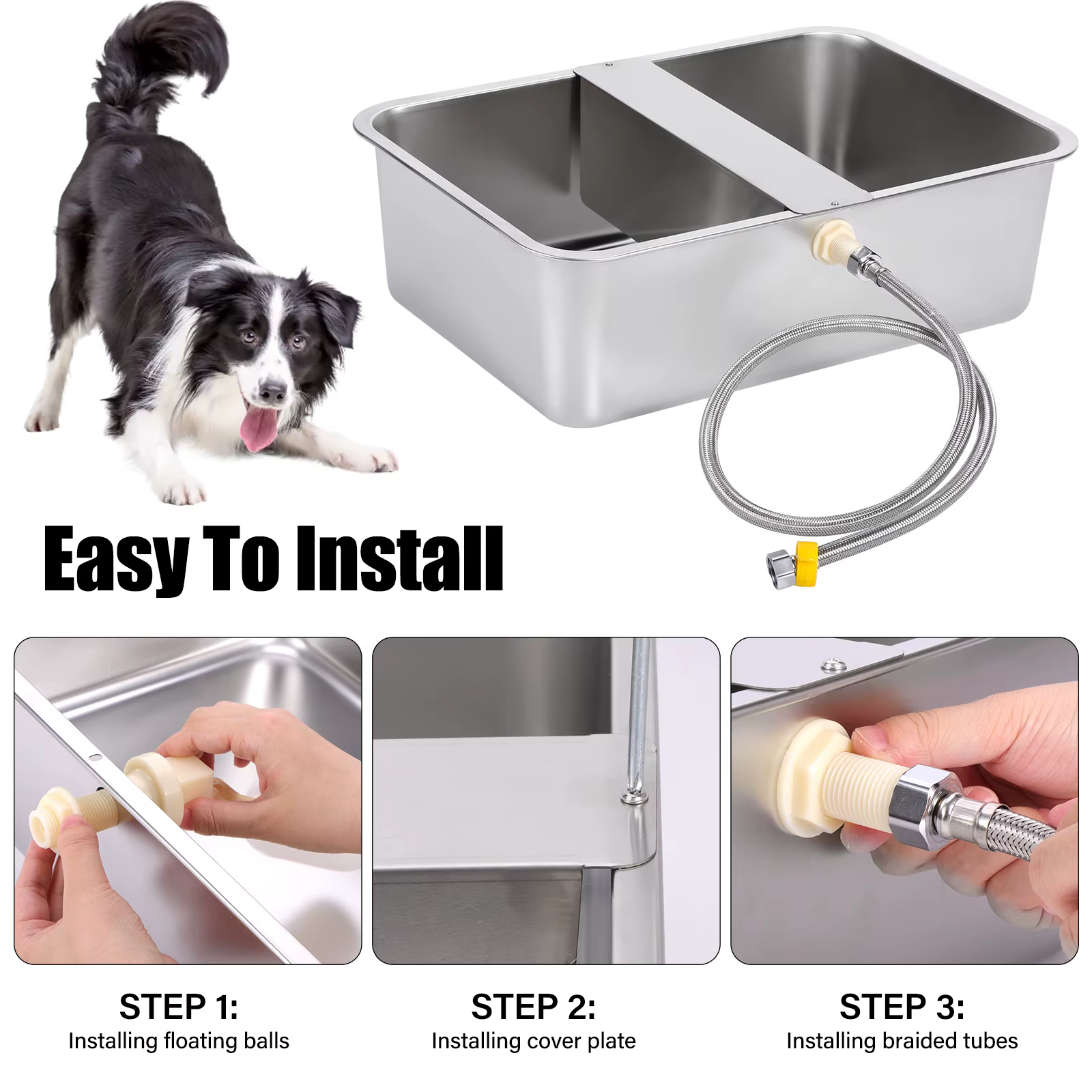 Easy To Install

STEP 1:
Installing floating balls

STEP 2:
Installing cover plate

STEP 3:
Installing braided tubes