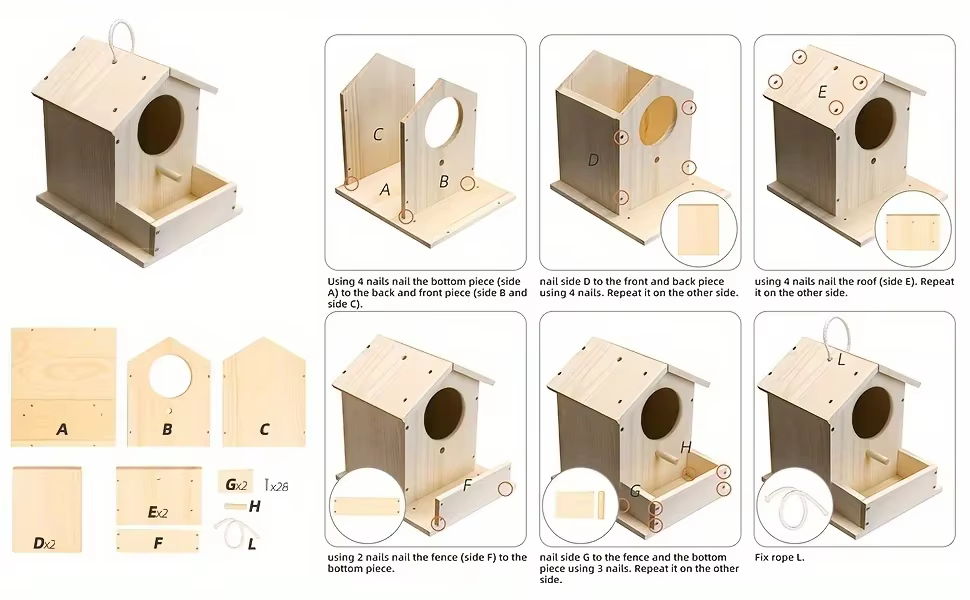 A

B

C

Dx2

Ex2

F

Gx2

x26

H

L

C

A

B

Using 4 nails nail the bottom piece (side A) to the back and front piece (side B and side C).

D

nail side D to the front and back piece using 4 nails. Repeat it on the other side.

E

using 4 nails nail the roof (side E). Repeat it on the other side.

F

using 2 nails nail the fence (side F) to the bottom piece.

H

G

nail side G to the fence and the bottom piece using 3 nails. Repeat it on the other side.

L

Fix rope L.