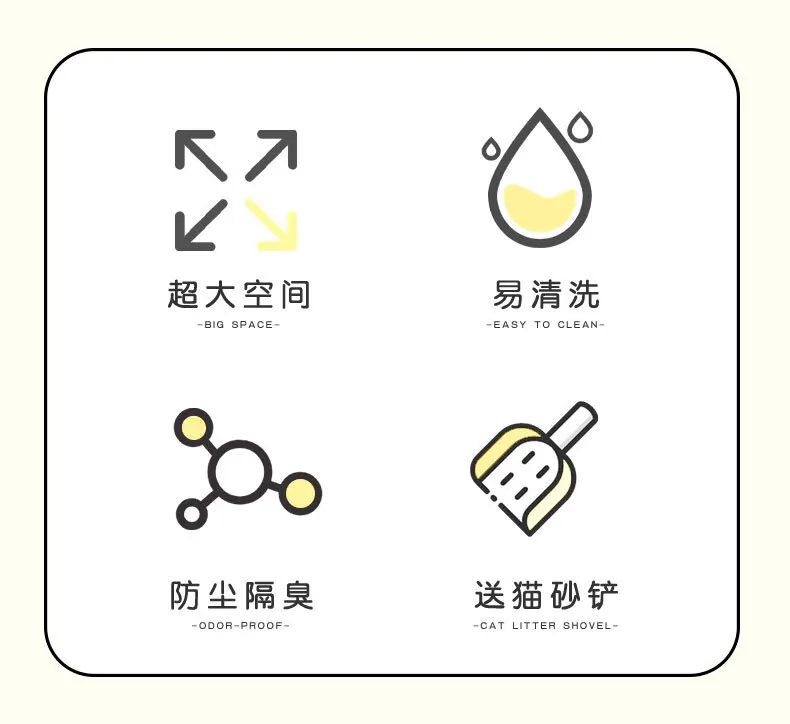 超大空间
-BIG SPACE-

易清洗
-EASY TO CLEAN-

防尘隔臭
-ODOR-PROOF-

送猫砂铲
-CAT LITTER SHOVEL-