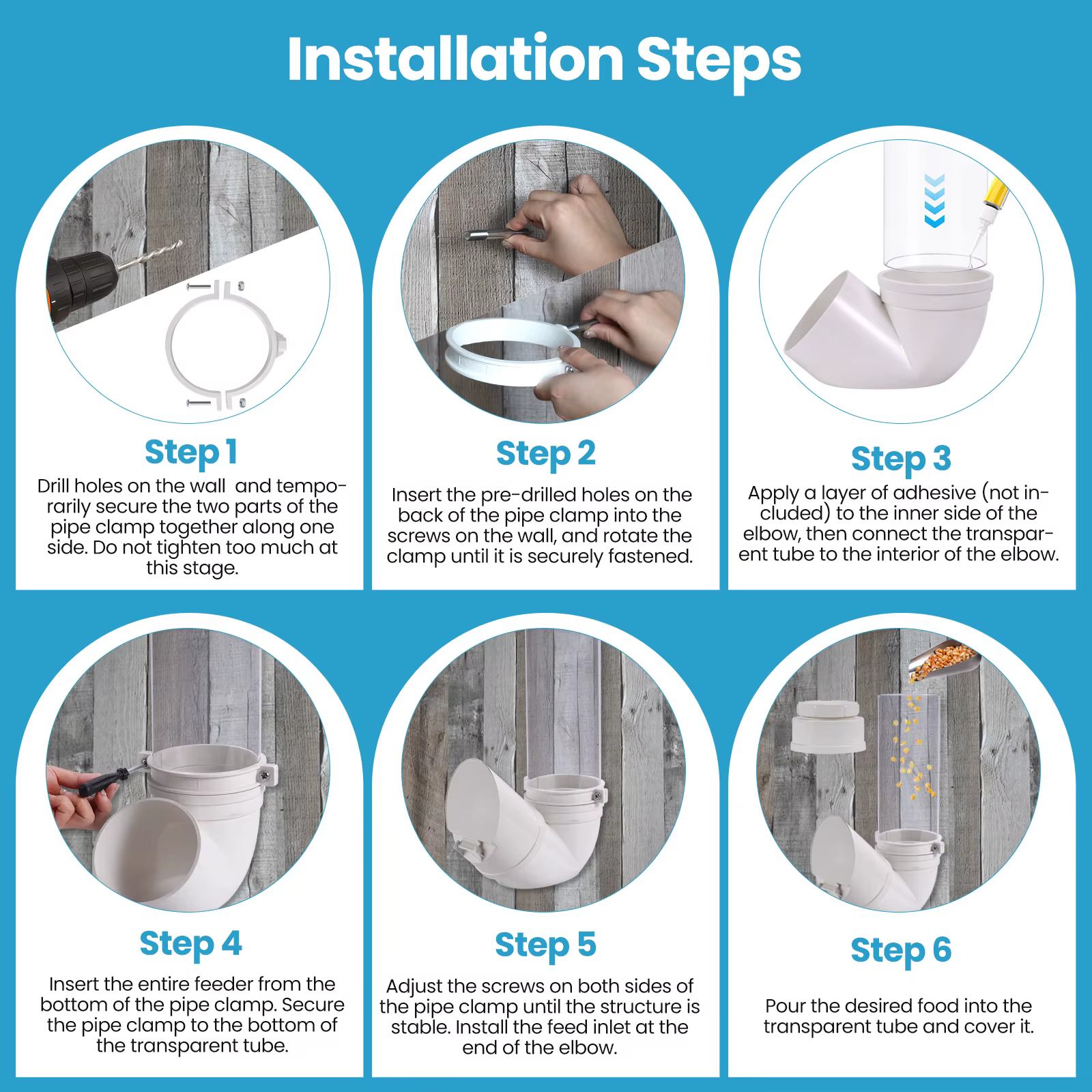 Installation Steps

Step 1
Drill holes on the wall  and temporarily secure the two parts of the pipe clamp together along one side. Do not tighten too much at this stage.

Step 2
Insert the pre-drilled holes on the back of the pipe clamp into the screws on the wall, and rotate the clamp until it is securely fastened.

Step 3
Apply a layer of adhesive (not included) to the inner side of the elbow, then connect the transparent tube to the interior of the elbow.

Step 4
Insert the entire feeder from the bottom of the pipe clamp. Secure the pipe clamp to the bottom of the transparent tube.

Step 5
Adjust the screws on both sides of the pipe clamp until the structure is stable. Install the feed inlet at the end of the elbow.

Step 6
Pour the desired food into the transparent tube and cover it.