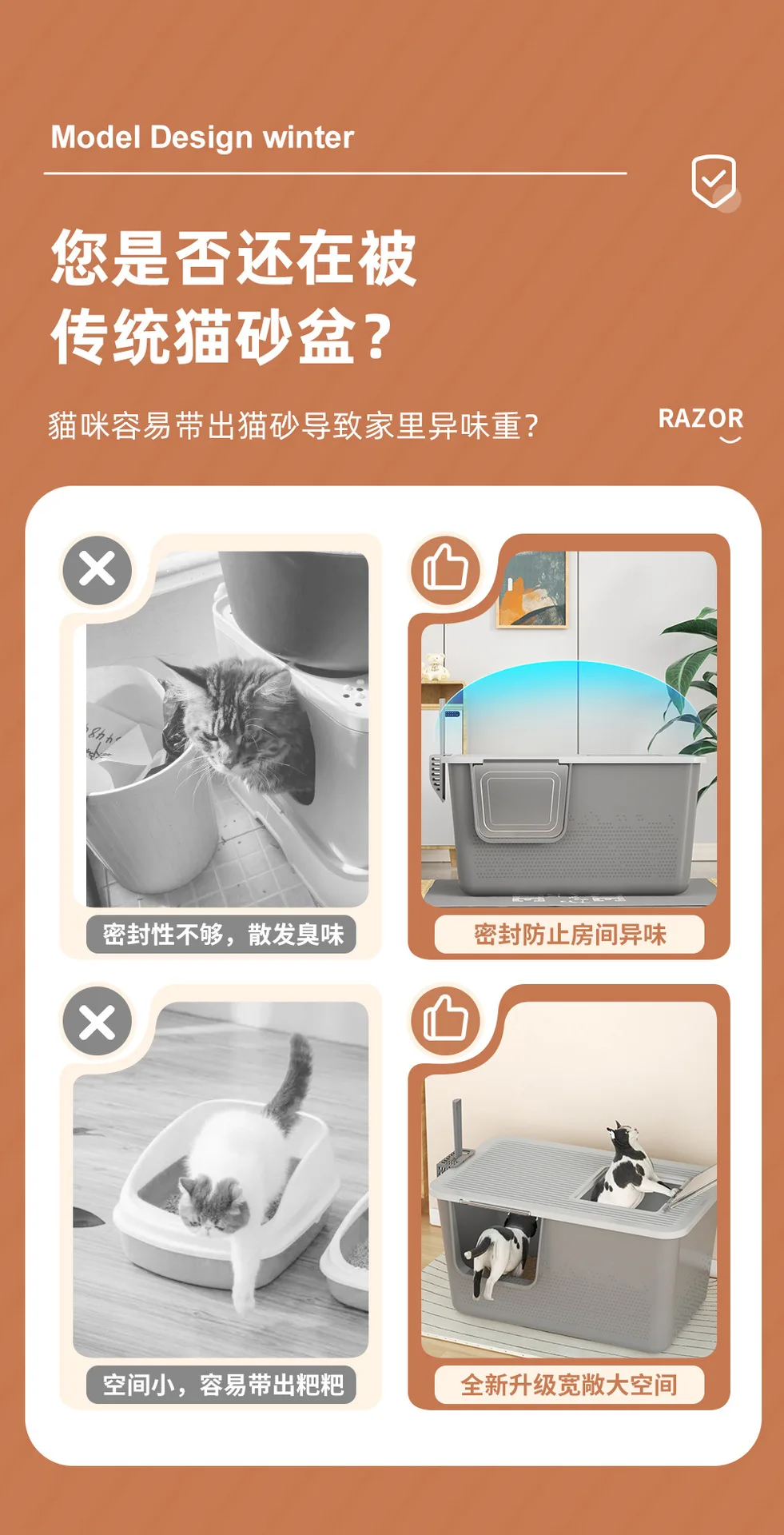 Model Design winter

您是否还在被
传统猫砂盆？

猫咪容易带出猫砂导致家里异味重？

RAZOR

密封性不够，散发臭味

密封防止房间异味

空间小，容易带出粑粑

全新升级宽敞大空间