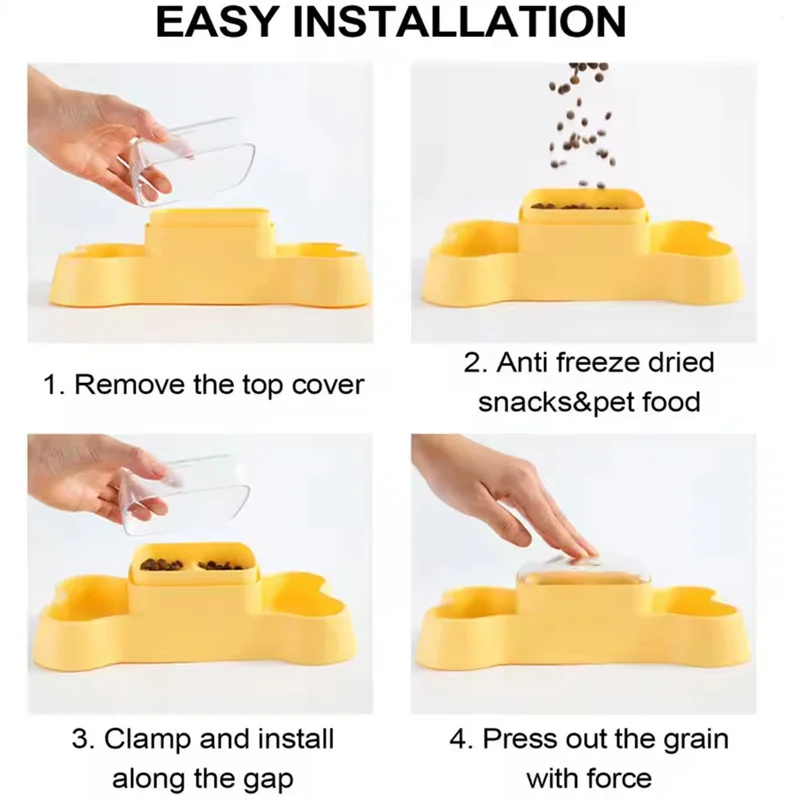 EASY INSTALLATION

1. Remove the top cover

2. Anti freeze dried snacks&pet food

3. Clamp and install along the gap

4. Press out the grain with force