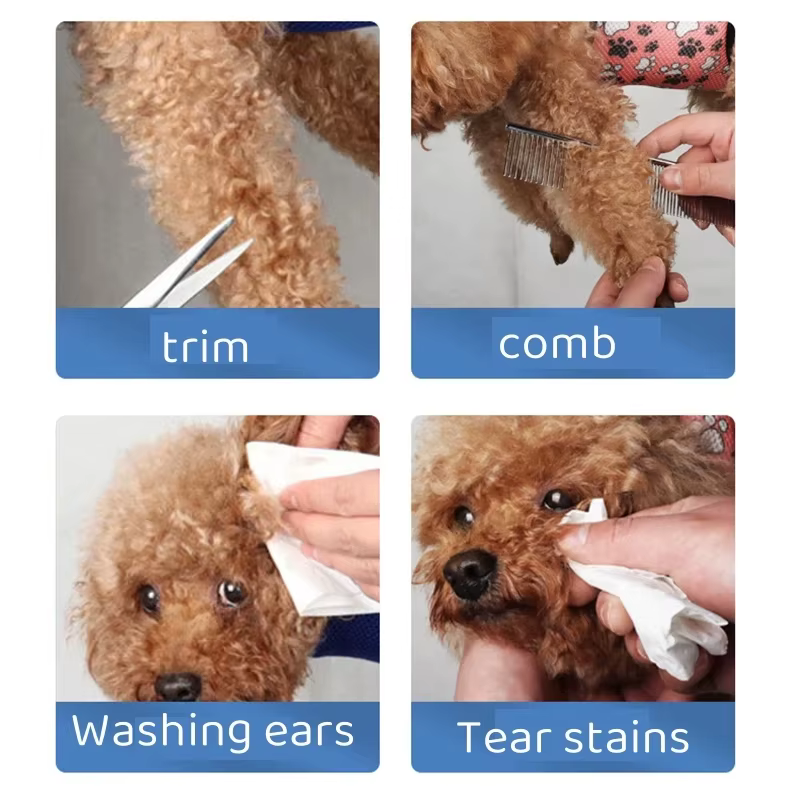 trim

comb

Washing ears

Tear stains