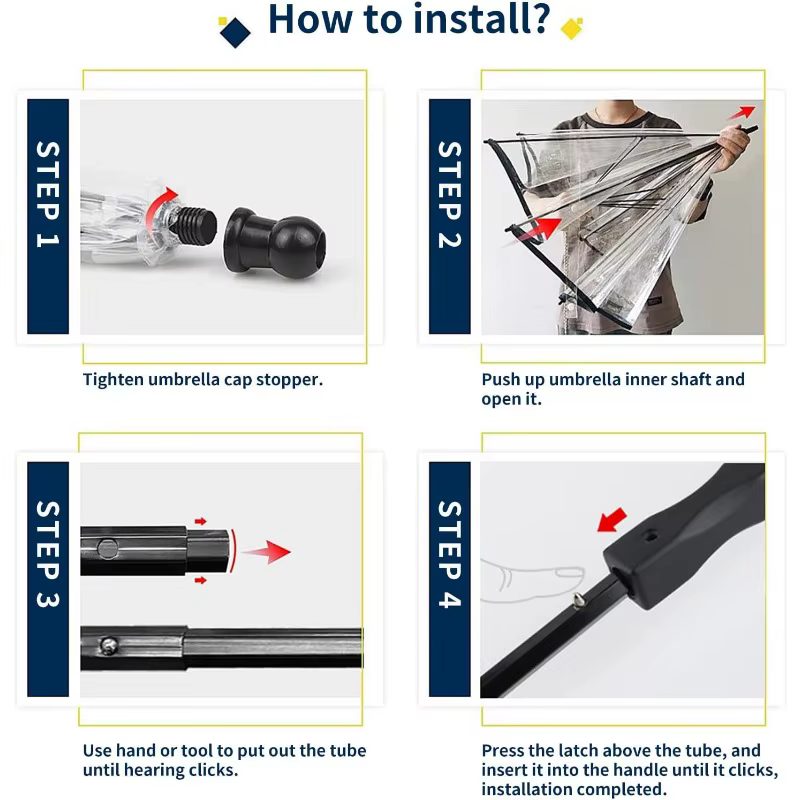 How to install?

STEP 1

Tighten umbrella cap stopper.

STEP 2

Push up umbrella inner shaft and open it.

STEP 3

Use hand or tool to put out the tube until hearing clicks.

STEP 4

Press the latch above the tube, and insert it into the handle until it clicks, installation completed.