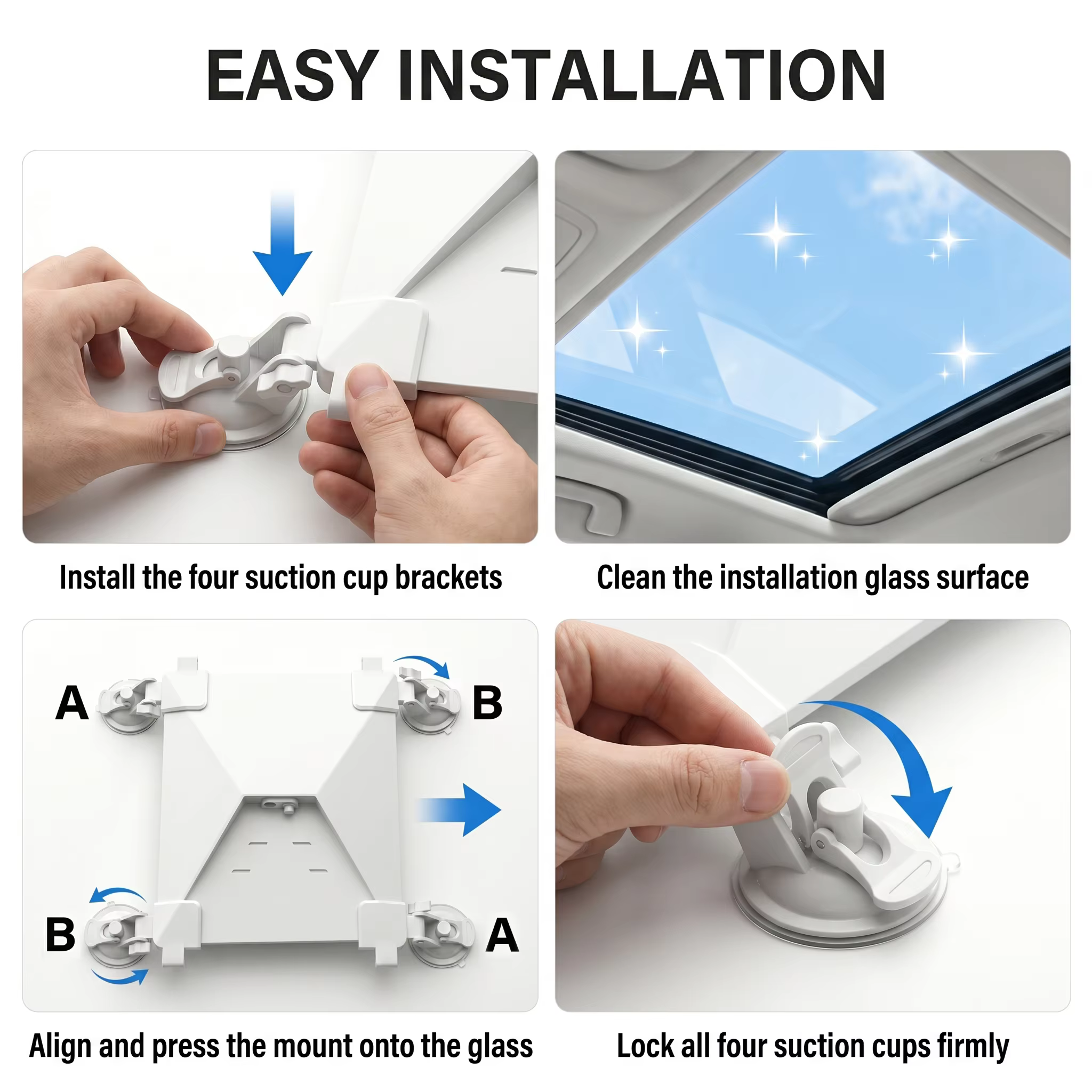 EASY INSTALLATION

Install the four suction cup brackets

Clean the installation glass surface

A

B

B

A

Align and press the mount onto the glass

Lock all four suction cups firmly