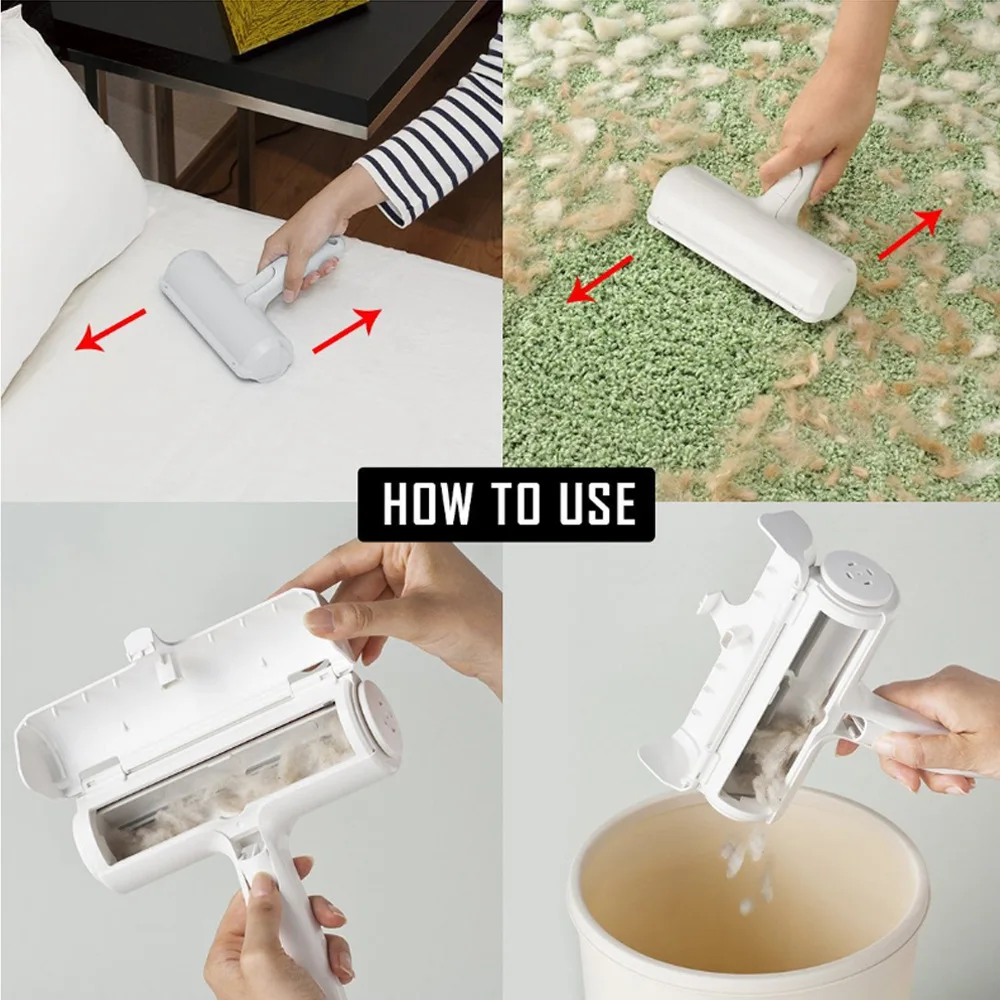 HOW TO USE