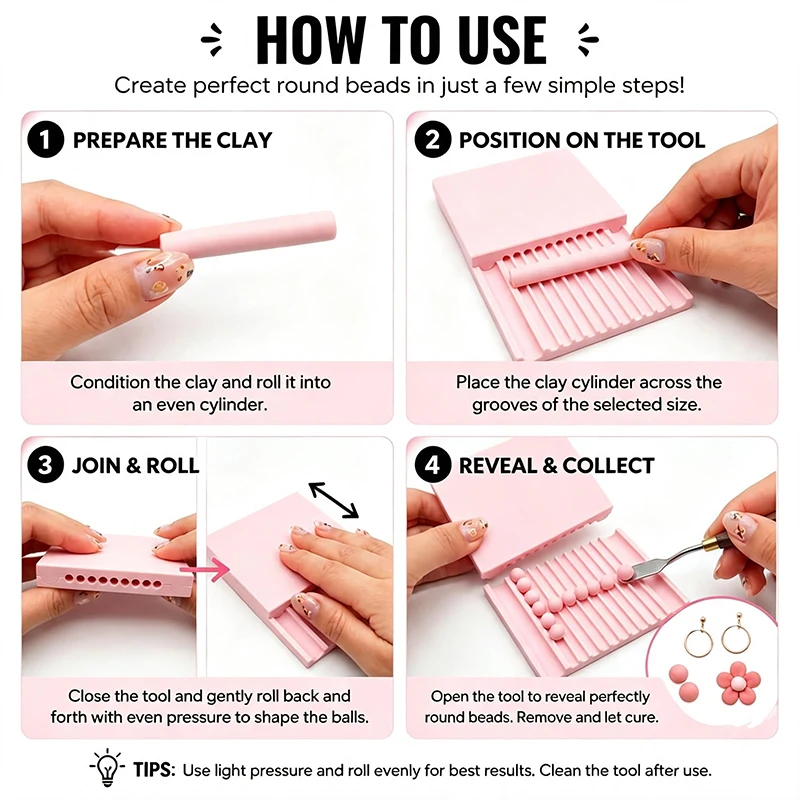 HOW TO USE

Create perfect round beads in just a few simple steps!

1 PREPARE THE CLAY

Condition the clay and roll it into an even cylinder.

2 POSITION ON THE TOOL

Place the clay cylinder across the grooves of the selected size.

3 JOIN & ROLL

Close the tool and gently roll back and forth with even pressure to shape the balls.

4 REVEAL & COLLECT

Open the tool to reveal perfectly round beads. Remove and let cure.

TIPS: Use light pressure and roll evenly for best results. Clean the tool after use.