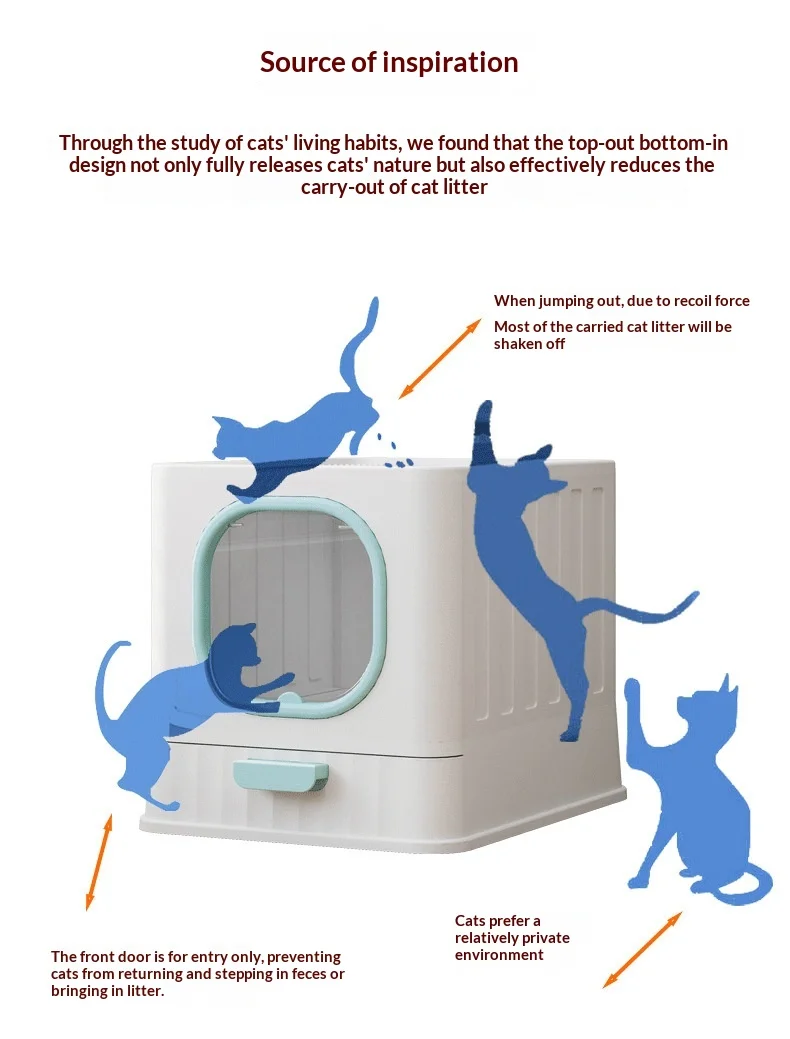 Source of inspiration

Through the study of cats' living habits, we found that the top-out bottom-in design not only fully releases cats' nature but also effectively reduces the carry-out of cat litter

When jumping out, due to recoil force

Most of the carried cat litter will be shaken off

Cats prefer a relatively private environment

The front door is for entry only, preventing cats from returning and stepping in feces or bringing in litter.