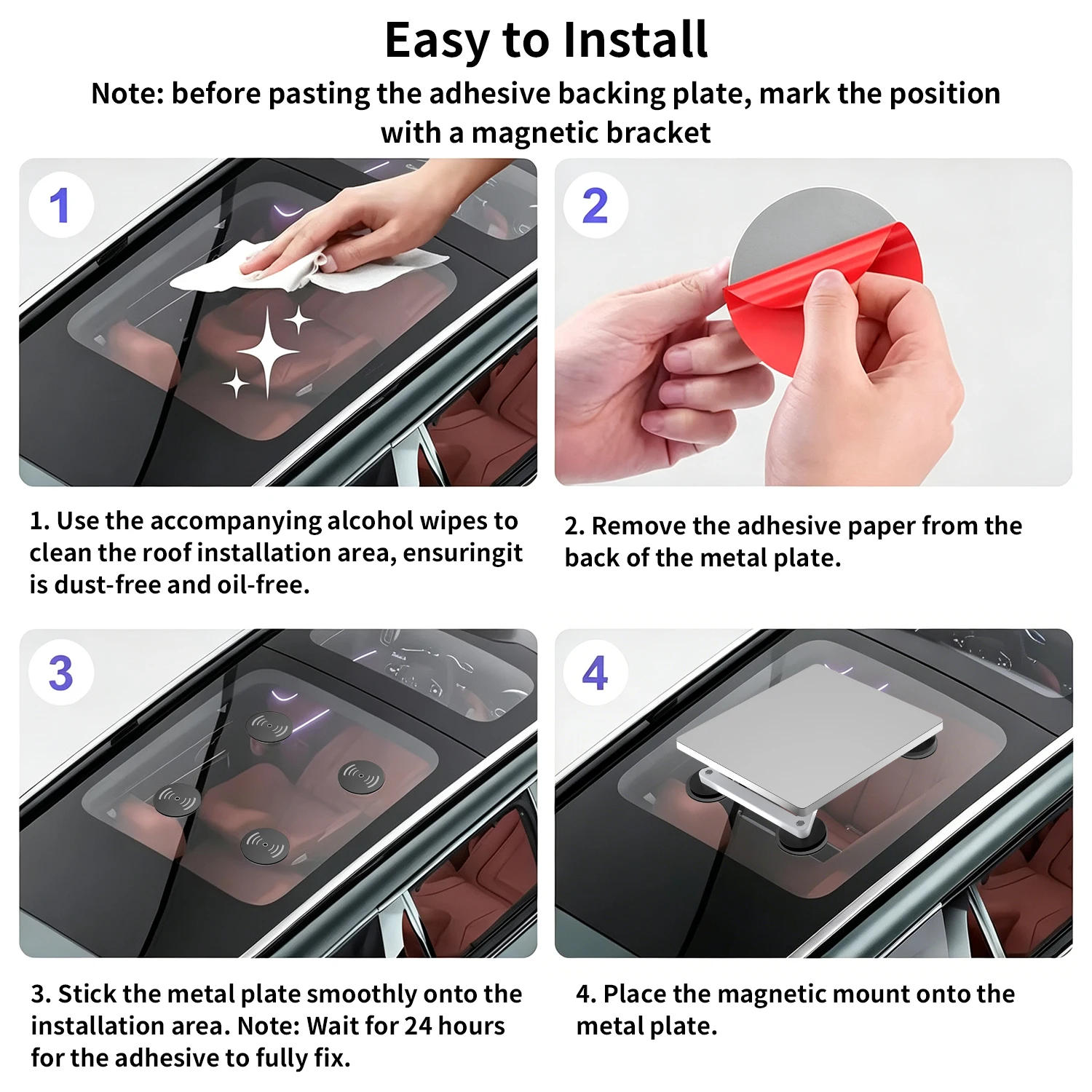 Easy to Install

Note: before pasting the adhesive backing plate, mark the position with a magnetic bracket

1

2

1. Use the accompanying alcohol wipes to clean the roof installation area, ensuringit is dust-free and oil-free.

2. Remove the adhesive paper from the back of the metal plate.

3

4

3. Stick the metal plate smoothly onto the installation area. Note: Wait for 24 hours for the adhesive to fully fix.

4. Place the magnetic mount onto the metal plate.