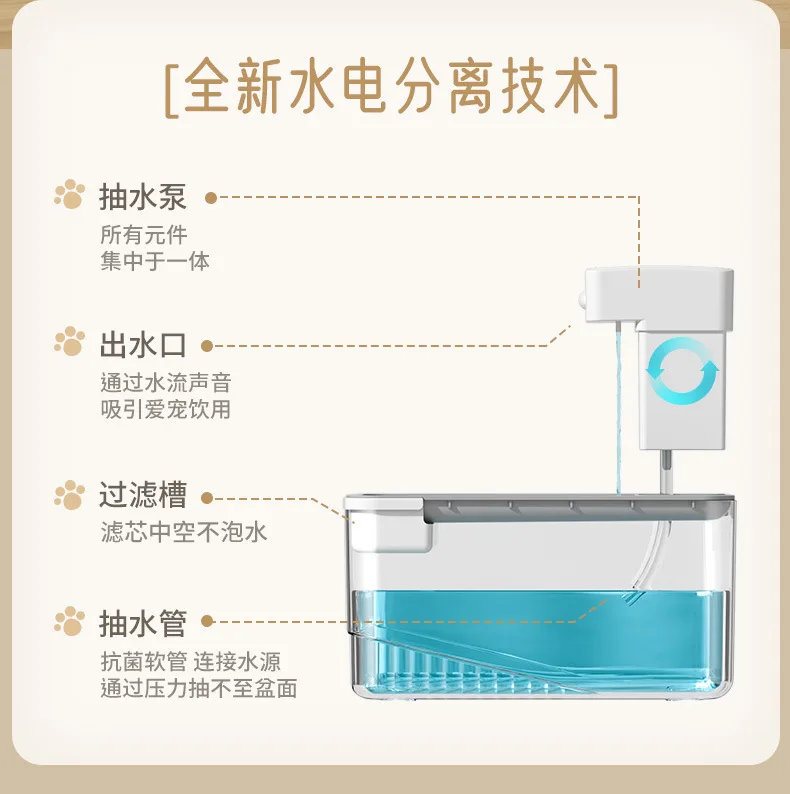 [全新水电分离技术]

抽水泵
所有元件
集中于一体

出水口
通过水流声音
吸引爱宠饮用

过滤槽
滤芯中空不泡水

抽水管
抗菌软管 连接水源
通过压力抽不至盆面