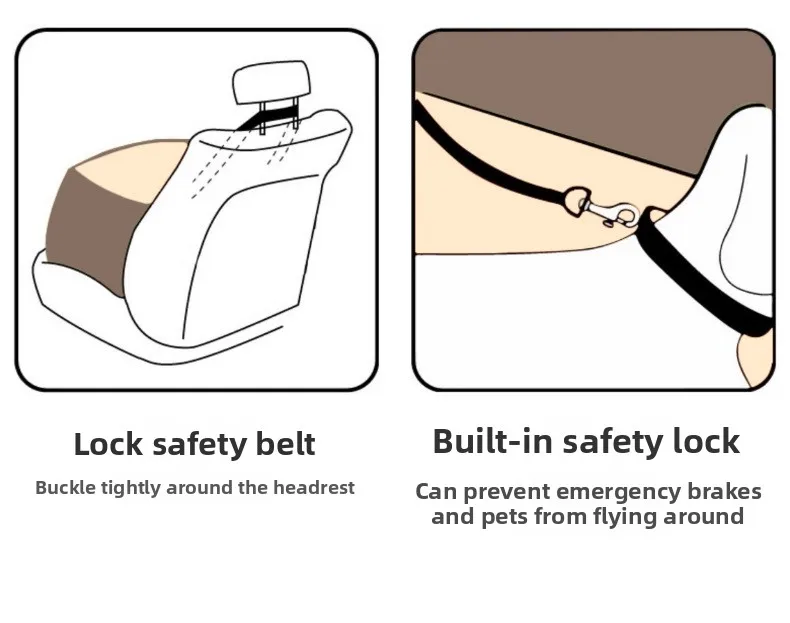 Lock safety belt

Buckle tightly around the headrest

Built-in safety lock

Can prevent emergency brakes and pets from flying around