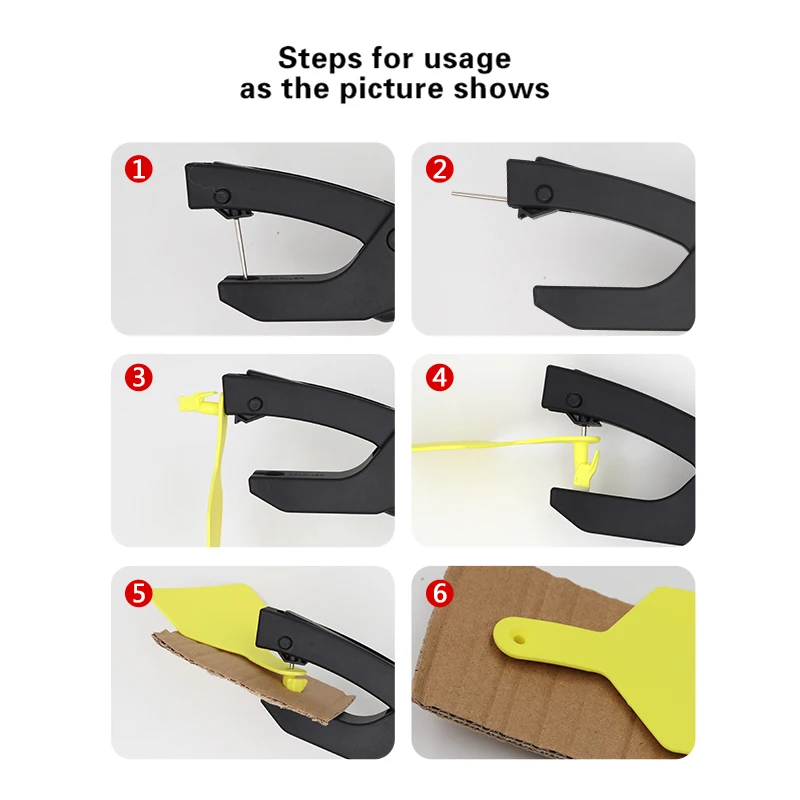 Steps for usage
as the picture shows

1

2

3

4

5

6