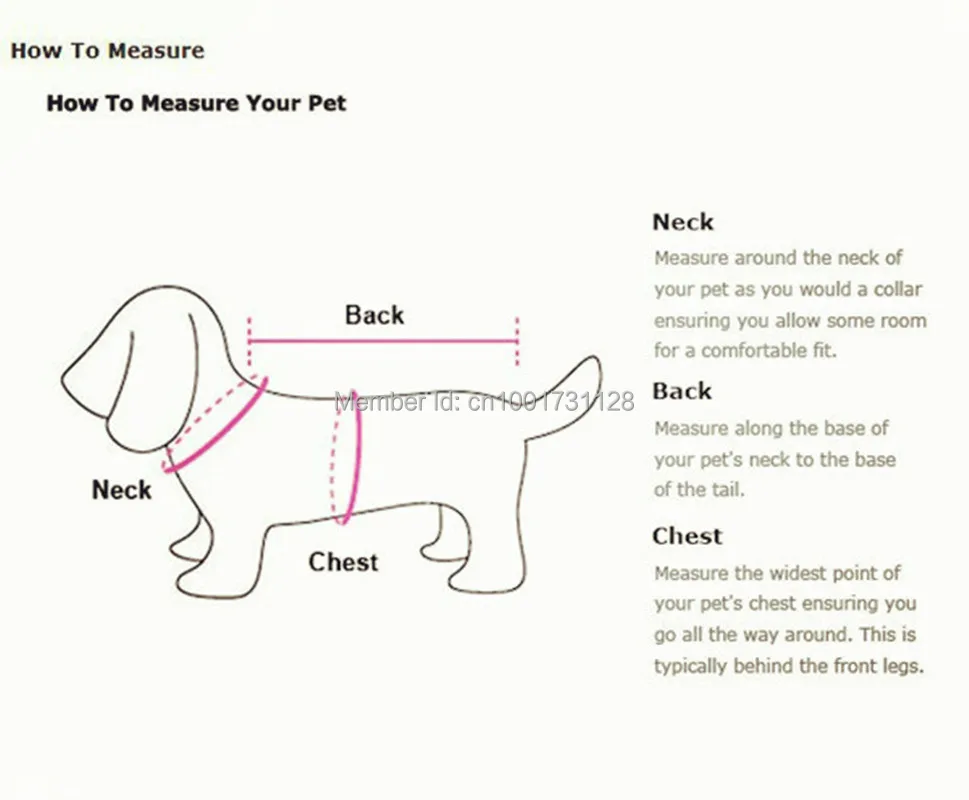 How To Measure

How To Measure Your Pet

Back

Neck

Chest

Member Id: cn1001731128

Neck
Measure around the neck of your pet as you would a collar ensuring you allow some room for a comfortable fit.

Back
Measure along the base of your pet's neck to the base of the tail.

Chest
Measure the widest point of your pet's chest ensuring you go all the way around. This is typically behind the front legs.