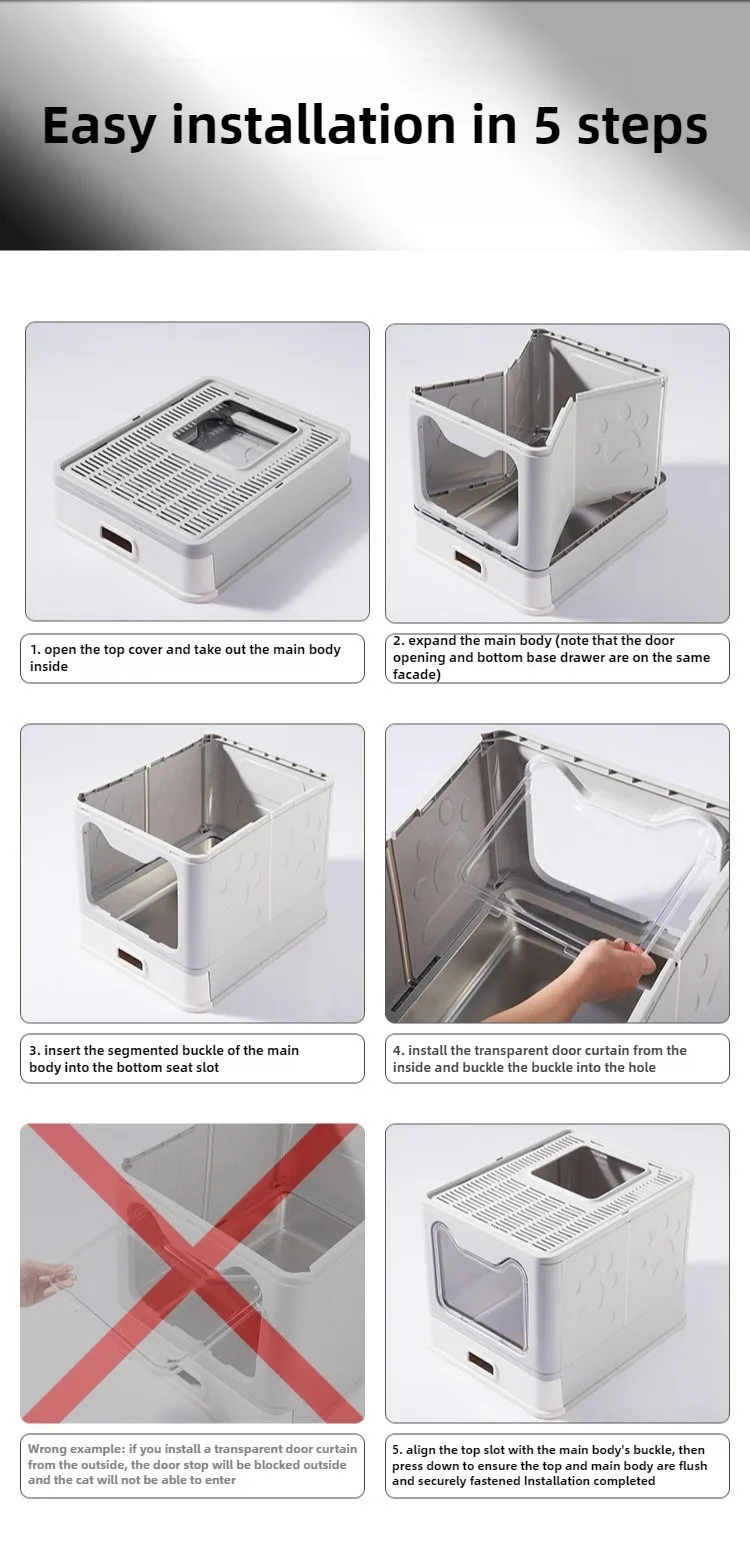 Easy installation in 5 steps

1. open the top cover and take out the main body inside

2. expand the main body (note that the door opening and bottom base drawer are on the same facade)

3. insert the segmented buckle of the main body into the bottom seat slot

4. install the transparent door curtain from the inside and buckle the buckle into the hole

Wrong example: if you install a transparent door curtain from the outside, the door stop will be blocked outside and the cat will not be able to enter

5. align the top slot with the main body's buckle, then press down to ensure the top and main body are flush and securely fastened Installation completed