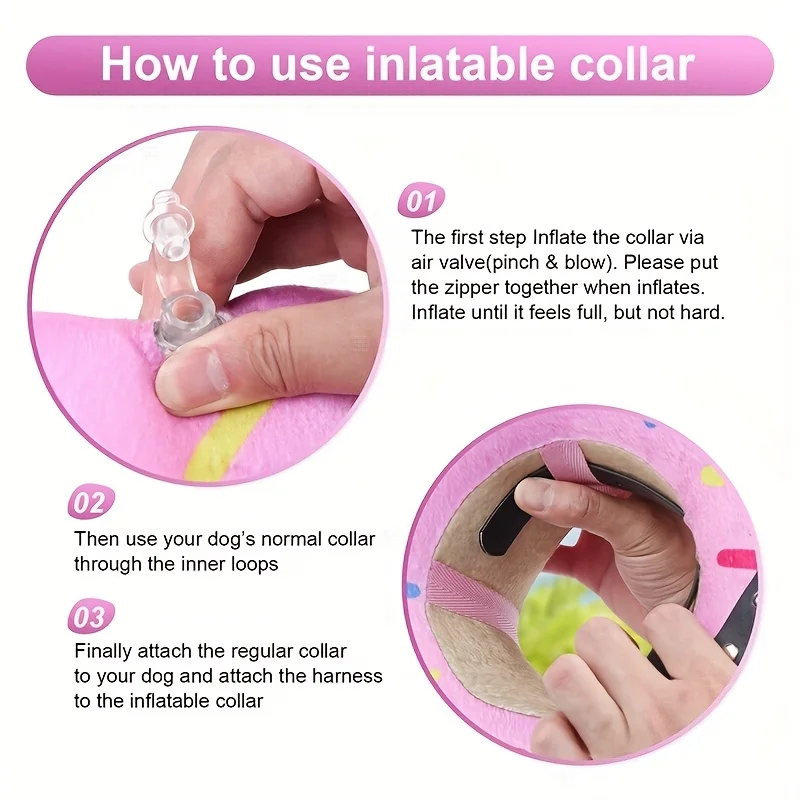 How to use inlatable collar

01

The first step Inflate the collar via air valve(pinch & blow). Please put the zipper together when inflates. Inflate until it feels full, but not hard.

02

Then use your dog's normal collar through the inner loops

03

Finally attach the regular collar to your dog and attach the harness to the inflatable collar