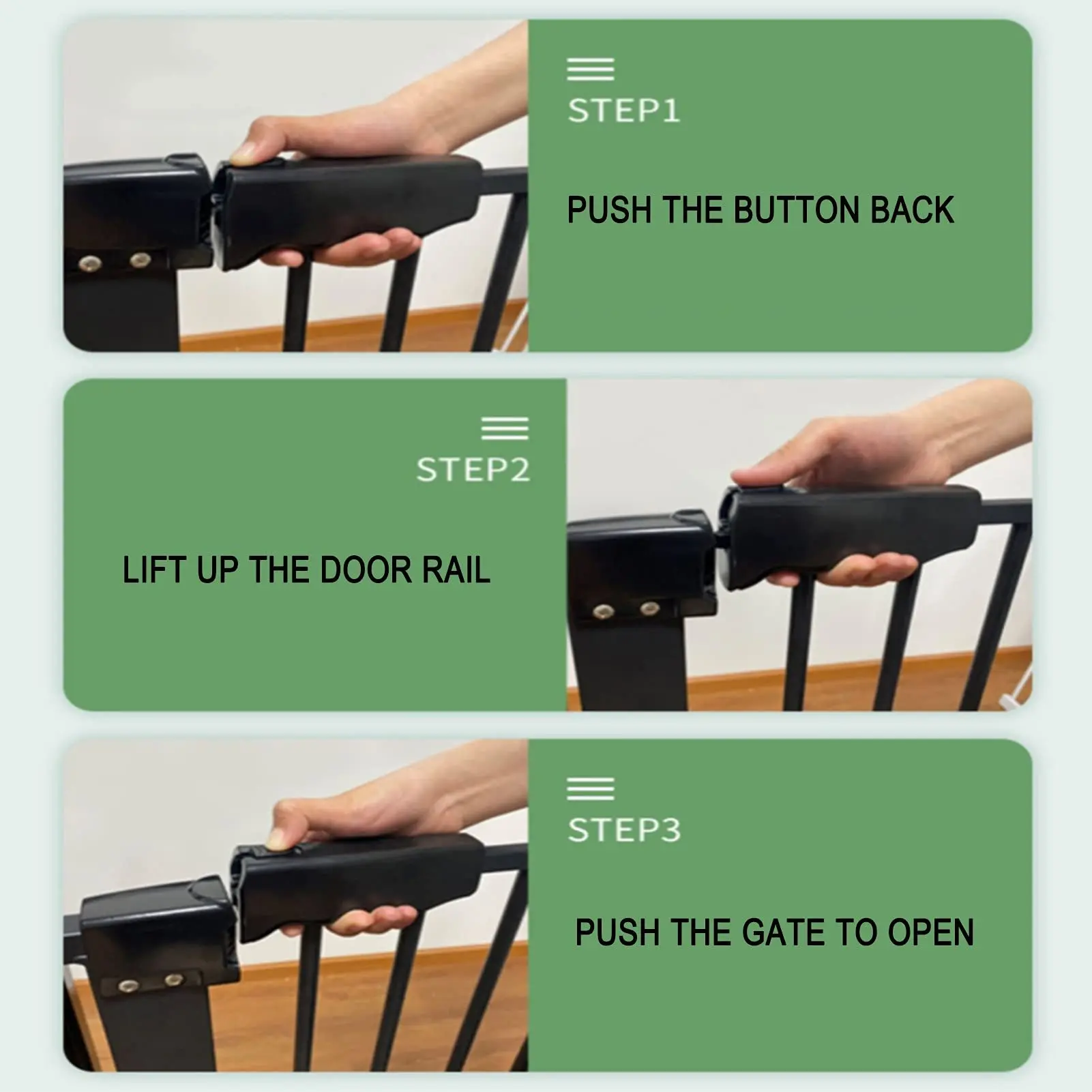 STEP1

PUSH THE BUTTON BACK

STEP2

LIFT UP THE DOOR RAIL

STEP3

PUSH THE GATE TO OPEN