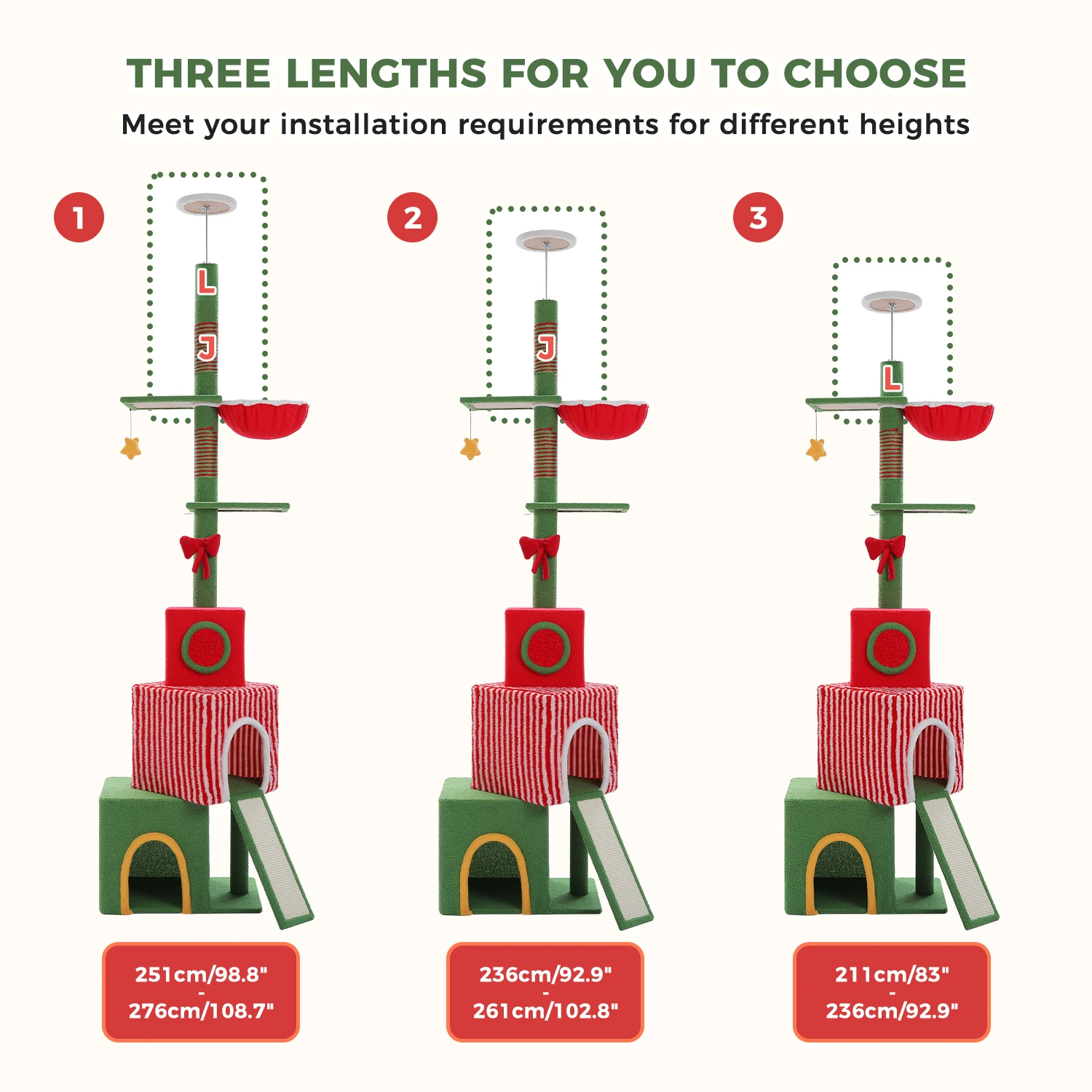 THREE LENGTHS FOR YOU TO CHOOSE

Meet your installation requirements for different heights

1

L

J

251cm/98.8"
-
276cm/108.7"

2

J

236cm/92.9"
-
261cm/102.8"

3

L

211cm/83"
-
236cm/92.9"