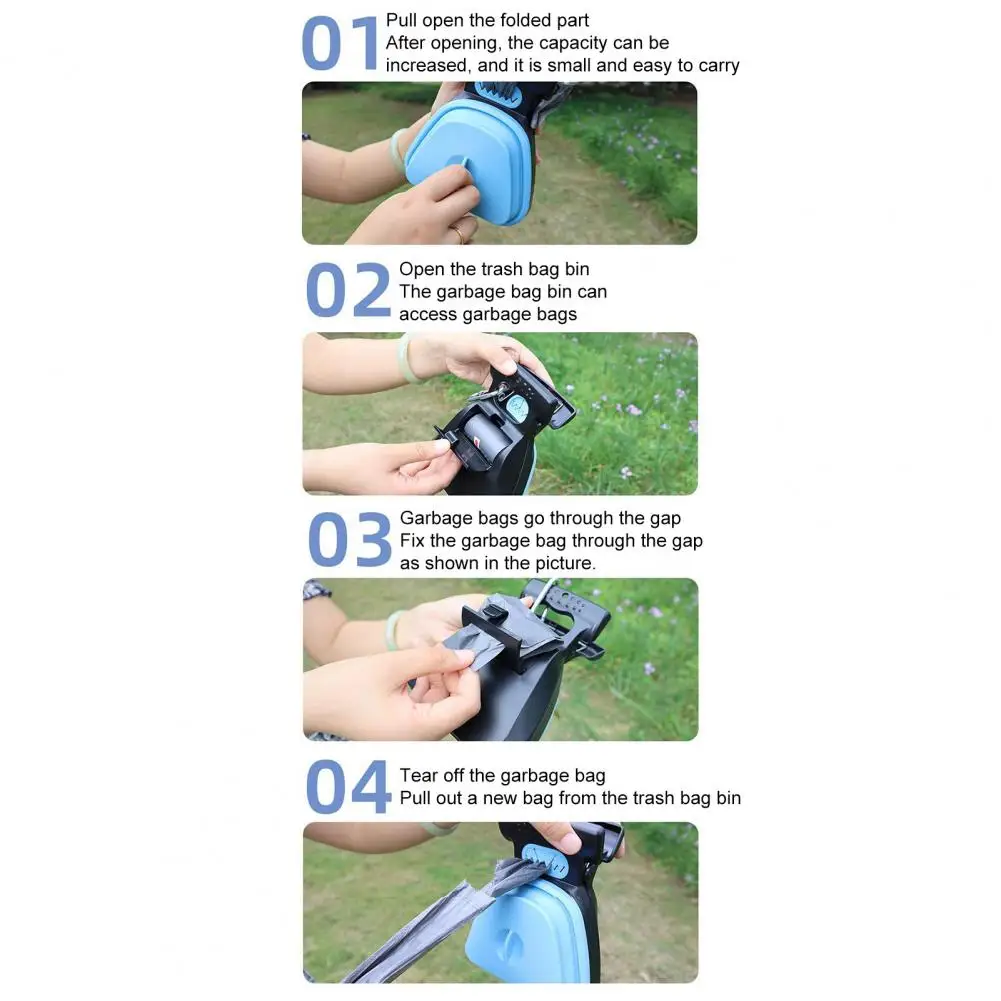 01 Pull open the folded part
After opening, the capacity can be increased, and it is small and easy to carry

02 Open the trash bag bin
The garbage bag bin can access garbage bags

03 Garbage bags go through the gap
Fix the garbage bag through the gap as shown in the picture.

04 Tear off the garbage bag
Pull out a new bag from the trash bag bin