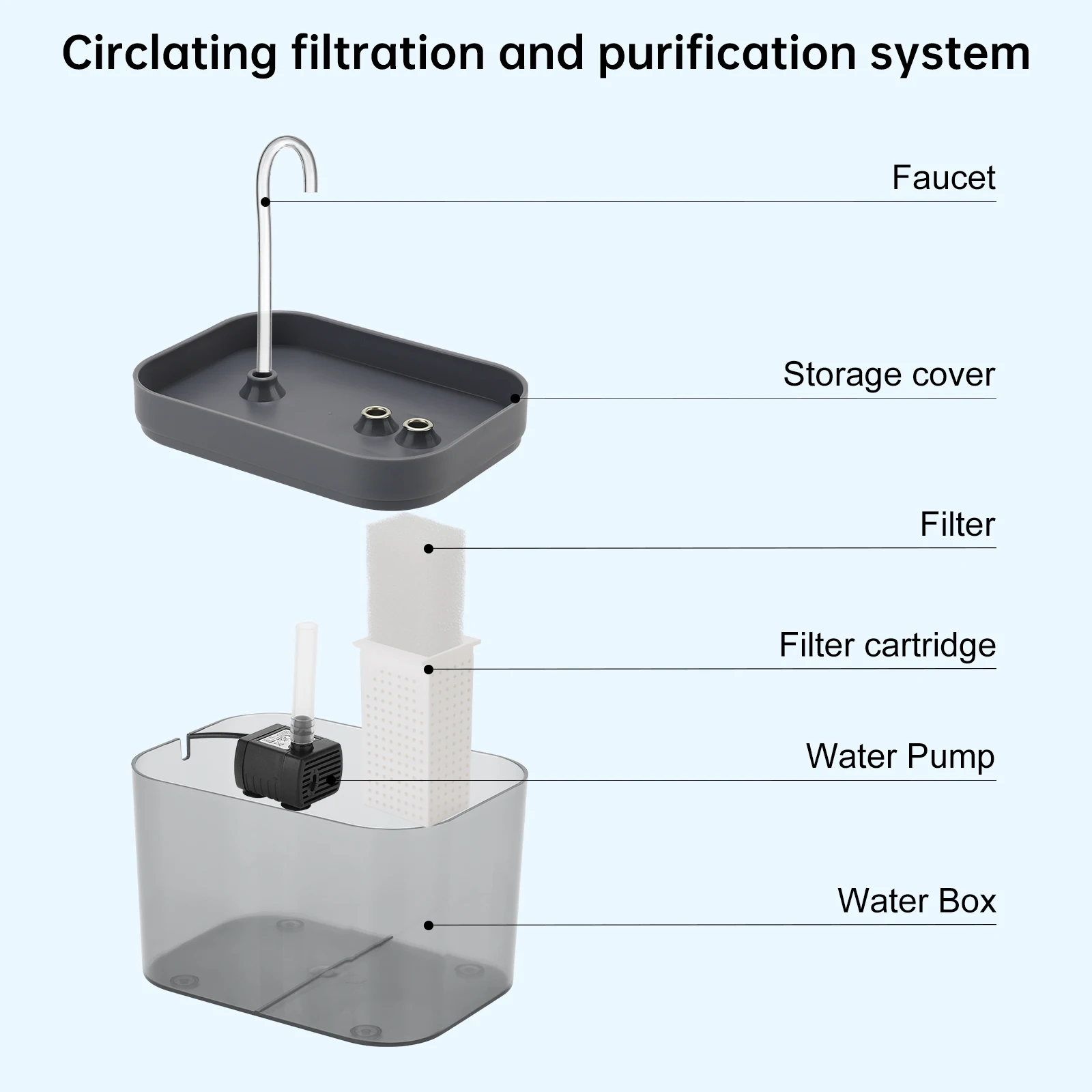 Circlating filtration and purification system

Faucet

Storage cover

Filter

Filter cartridge

Water Pump

Water Box