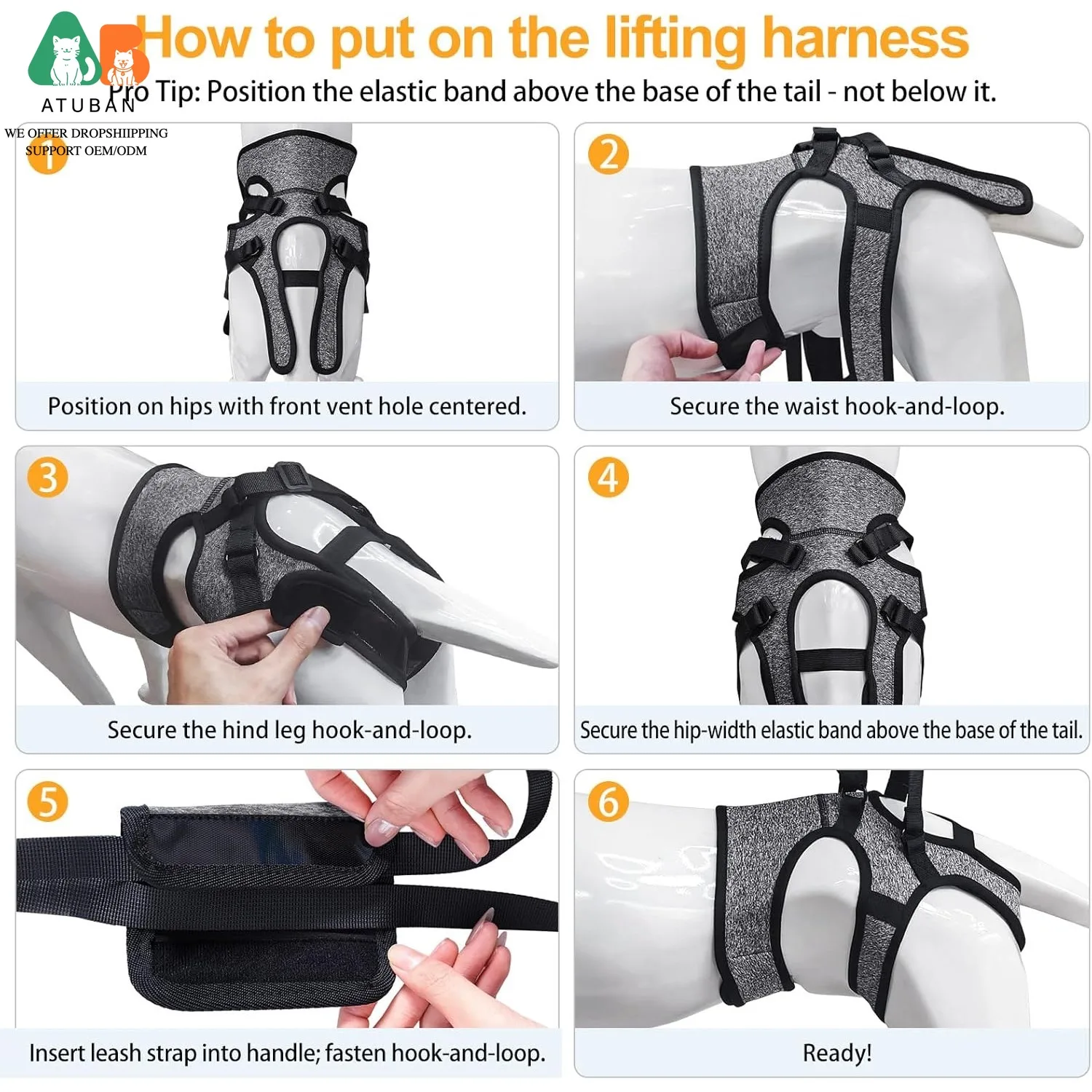 How to put on the lifting harness

Pro Tip: Position the elastic band above the base of the tail - not below it.

1

Position on hips with front vent hole centered.

2

Secure the waist hook-and-loop.

3

Secure the hind leg hook-and-loop.

4

Secure the hip-width elastic band above the base of the tail.

5

Insert leash strap into handle; fasten hook-and-loop.

6

Ready!

ATUBAN
WE OFFER DROPSHIIPPING
SUPPORT OEM/ODM