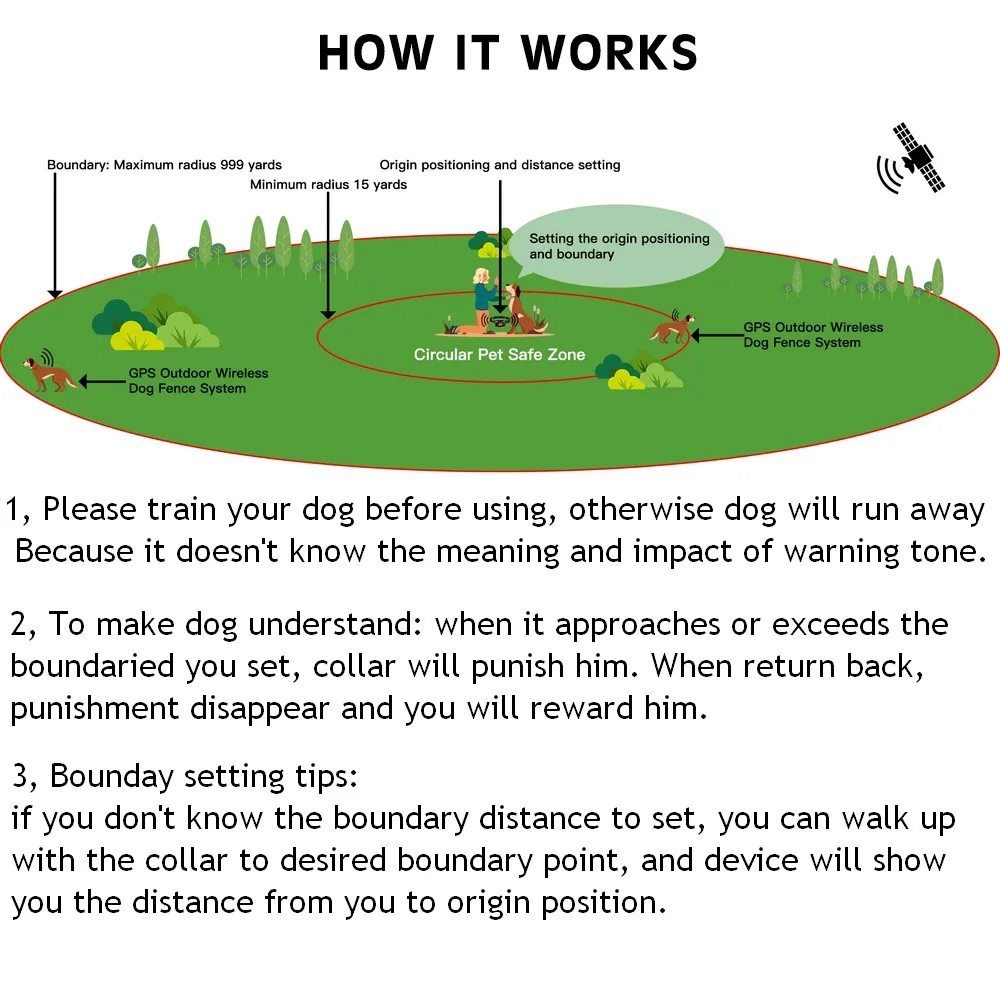 HOW IT WORKS

Boundary: Maximum radius 999 yards

Minimum radius 15 yards

Origin positioning and distance setting

Setting the origin positioning and boundary

Circular Pet Safe Zone

GPS Outdoor Wireless Dog Fence System

GPS Outdoor Wireless Dog Fence System

1, Please train your dog before using, otherwise dog will run away Because it doesn't know the meaning and impact of warning tone.

2, To make dog understand: when it approaches or exceeds the boundaried you set, collar will punish him. When return back, punishment disappear and you will reward him.

3, Bounday setting tips:
if you don't know the boundary distance to set, you can walk up with the collar to desired boundary point, and device will show you the distance from you to origin position.