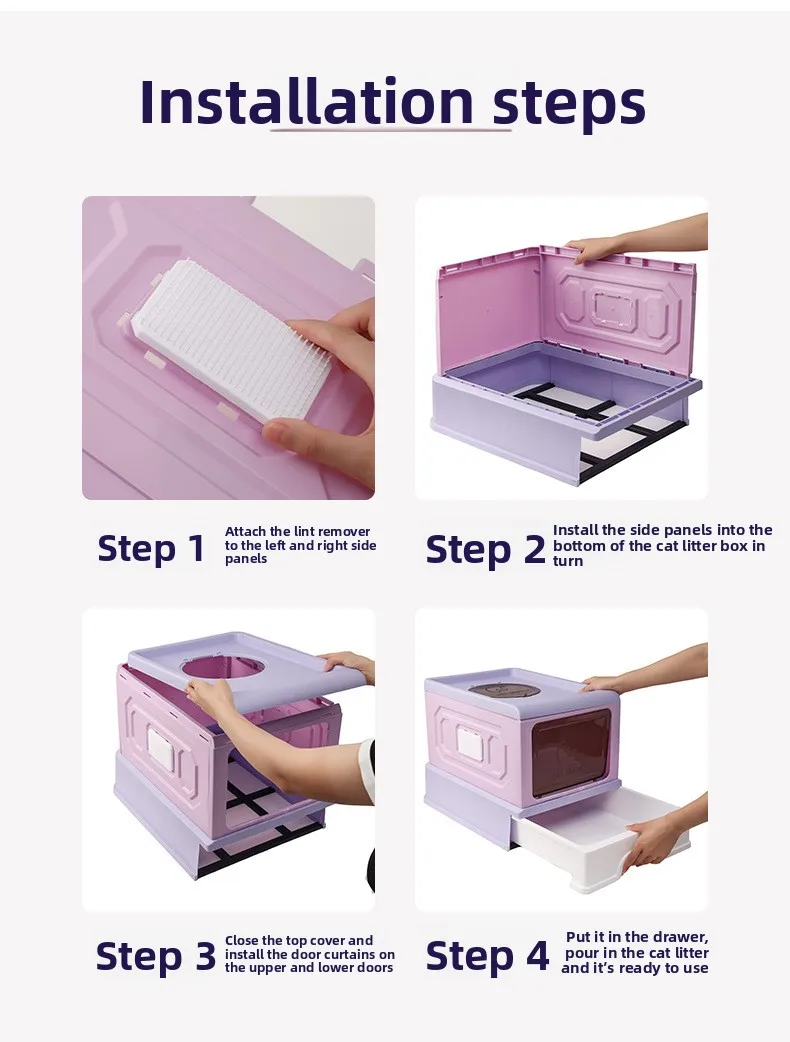 Installation steps

Step 1
Attach the lint remover to the left and right side panels

Step 2
Install the side panels into the bottom of the cat litter box in turn

Step 3
Close the top cover and install the door curtains on the upper and lower doors

Step 4
Put it in the drawer, pour in the cat litter and it's ready to use