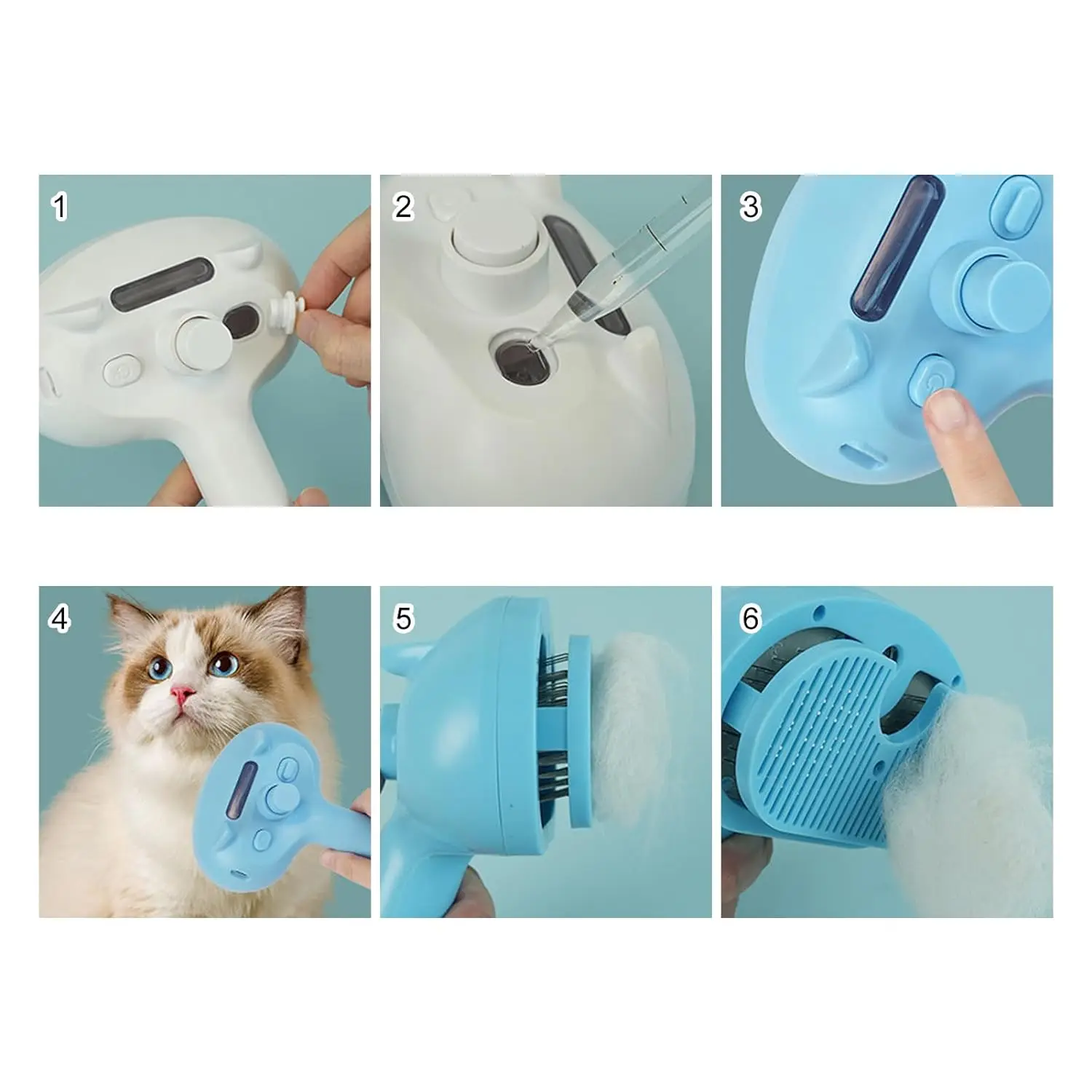 1

2

3

4

5

6