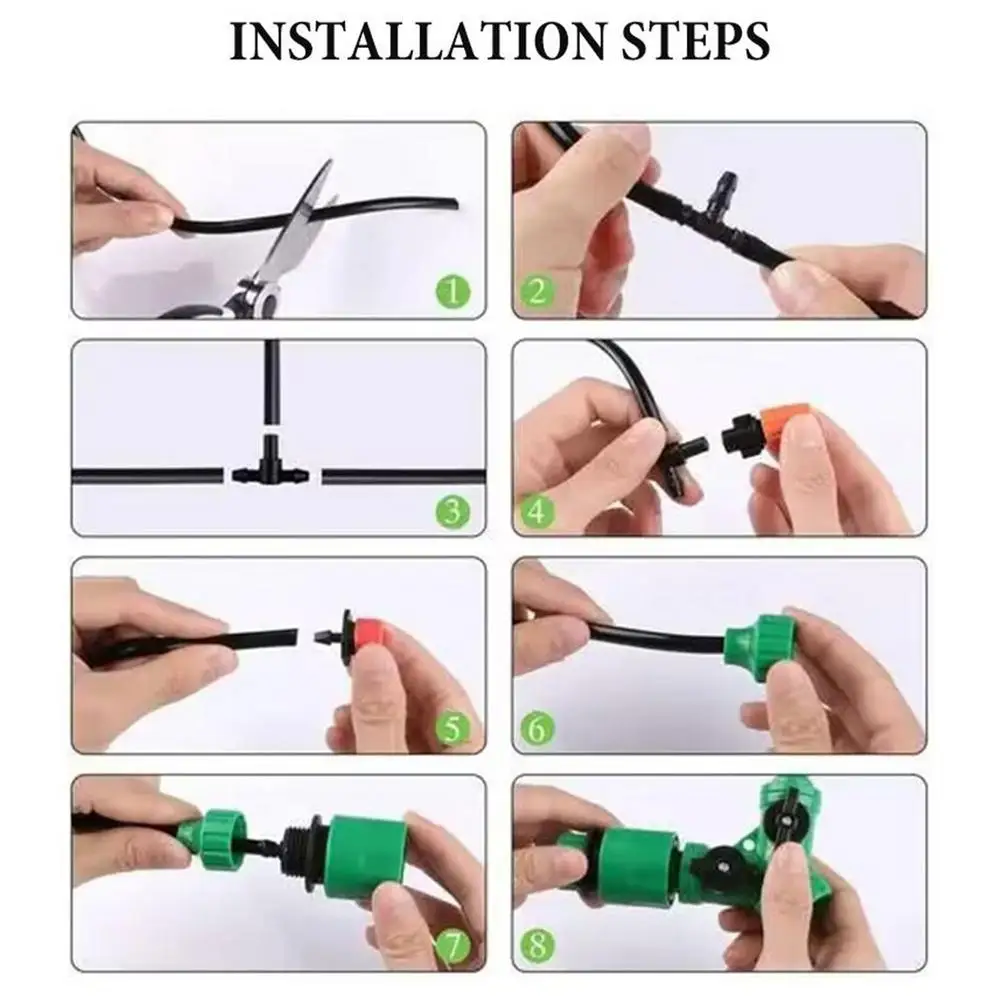 INSTALLATION STEPS

1

2

3

4

5

6

7

8