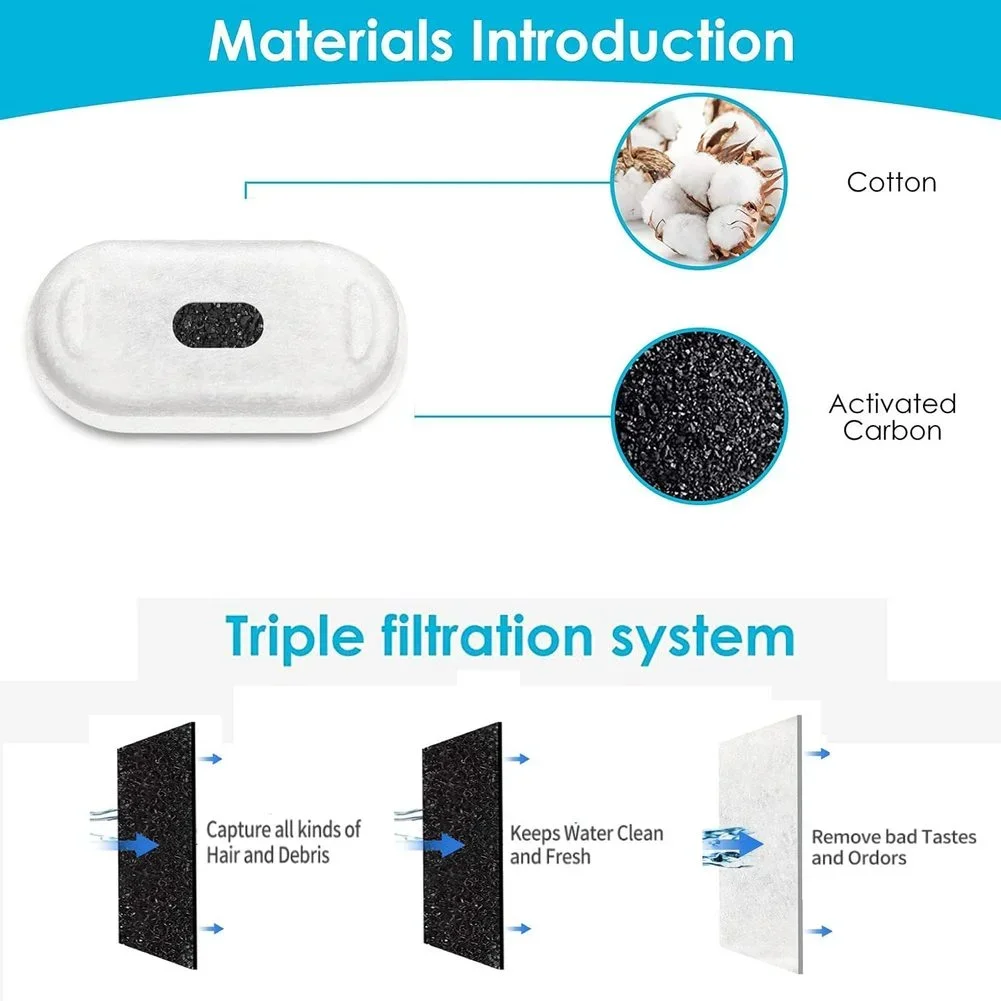 Materials Introduction

Cotton

Activated Carbon

Triple filtration system

Capture all kinds of Hair and Debris

Keeps Water Clean and Fresh

Remove bad Tastes and Ordors