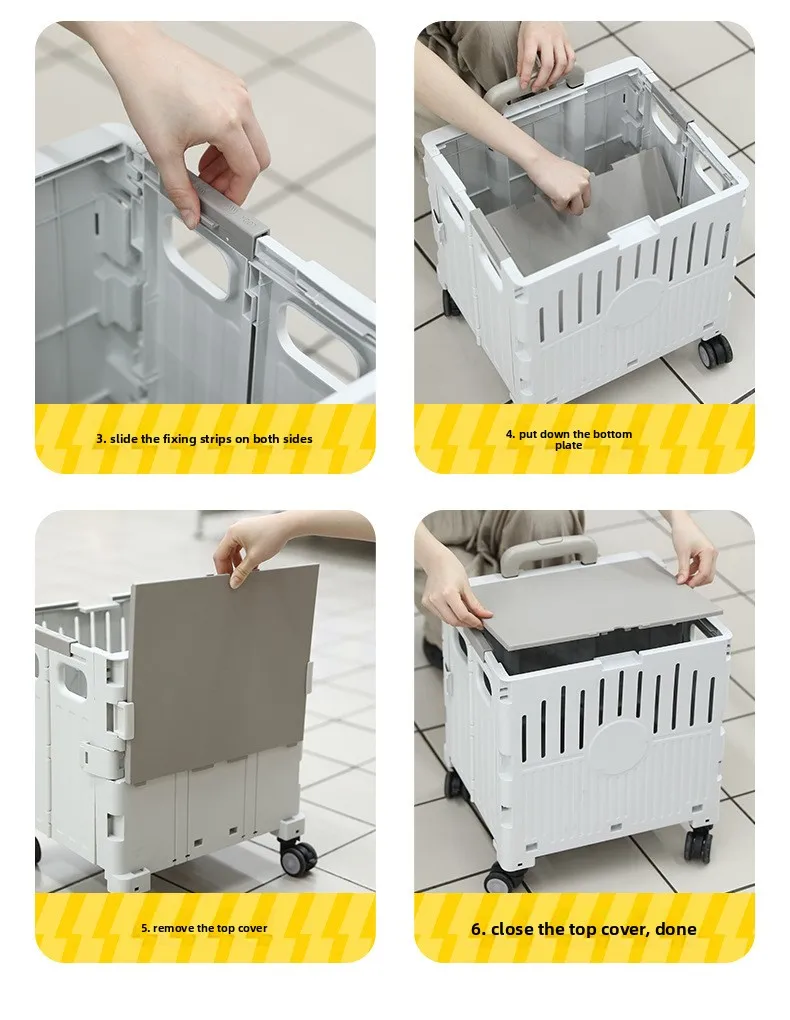 3. slide the fixing strips on both sides

4. put down the bottom plate

5. remove the top cover

6. close the top cover, done