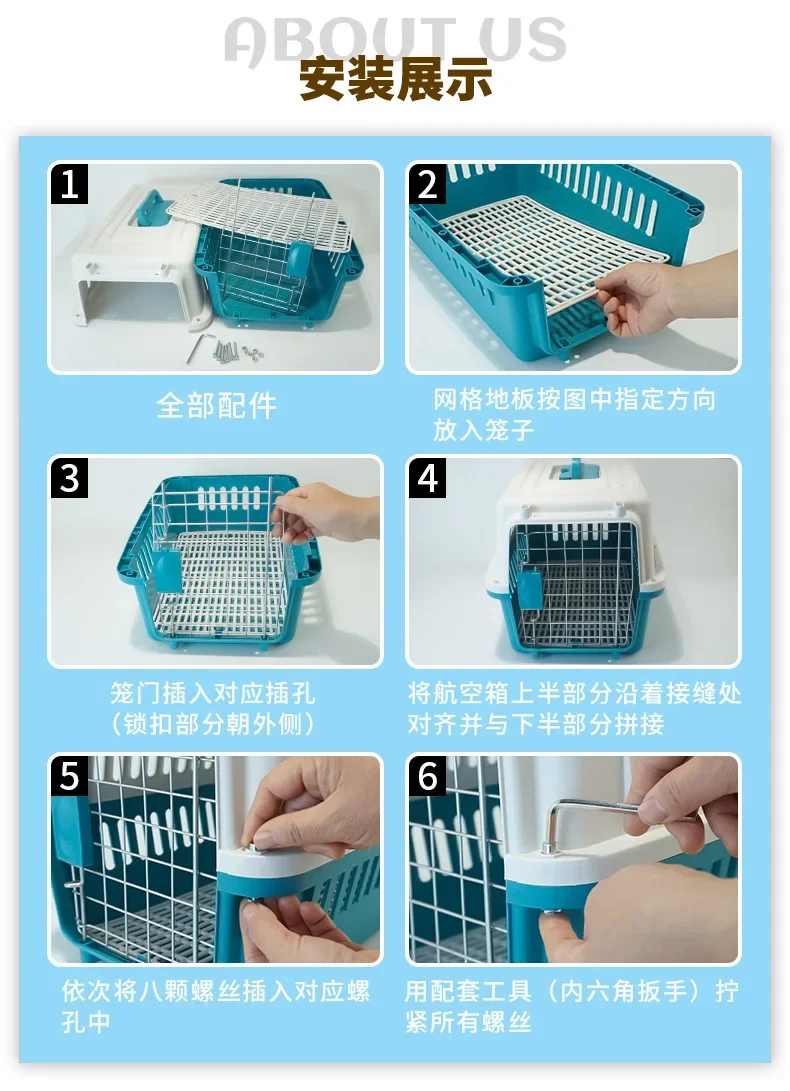 ABOUT US
安装展示

1
全部配件

2
网格地板按图中指定方向放入笼子

3
笼门插入对应插孔（锁扣部分朝外侧）

4
将航空箱上半部分沿着接缝处对齐并与下半部分拼接

5
依次将八颗螺丝插入对应螺孔中

6
用配套工具（内六角扳手）拧紧所有螺丝