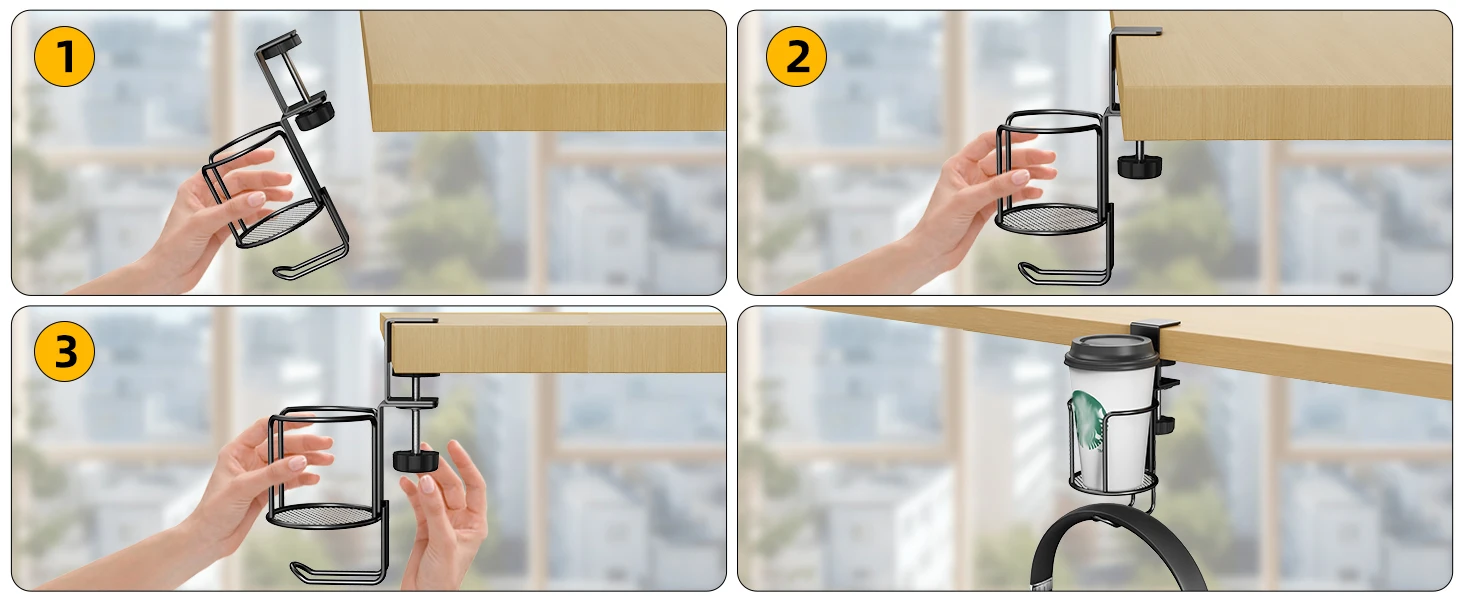 1

2

3