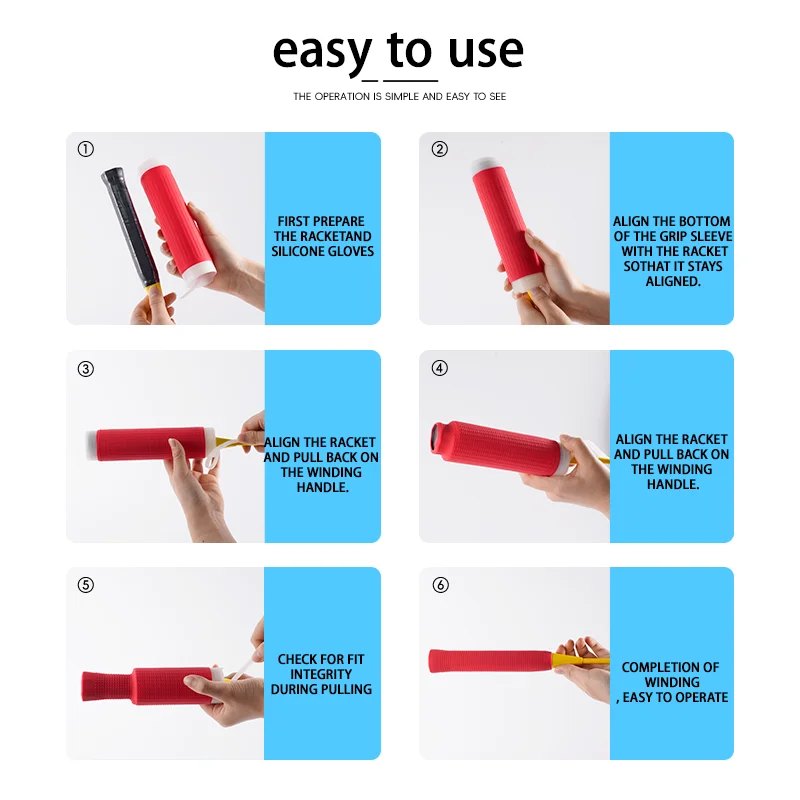 easy to use

THE OPERATION IS SIMPLE AND EASY TO SEE

①

FIRST PREPARE THE RACKETAND SILICONE GLOVES

②

ALIGN THE BOTTOM OF THE GRIP SLEEVE WITH THE RACKET SOTHAT IT STAYS ALIGNED.

③

ALIGN THE RACKET AND PULL BACK ON THE WINDING HANDLE.

④

ALIGN THE RACKET AND PULL BACK ON THE WINDING HANDLE.

⑤

CHECK FOR FIT INTEGRITY DURING PULLING

⑥

COMPLETION OF WINDING , EASY TO OPERATE