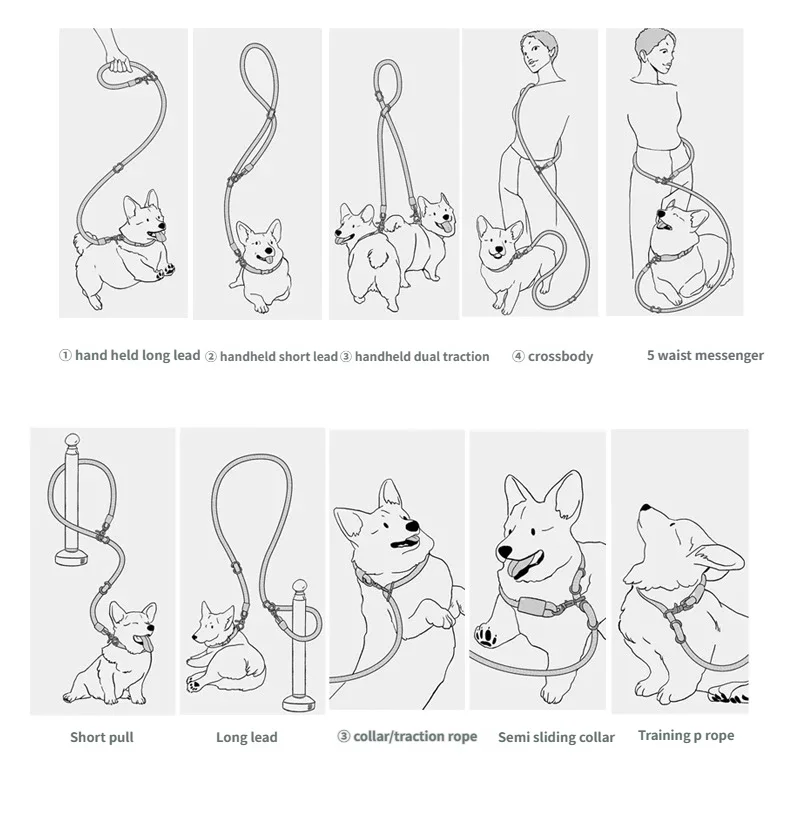 ① hand held long lead ② handheld short lead ③ handheld dual traction ④ crossbody 5 waist messenger

Short pull Long lead ③ collar/traction rope Semi sliding collar Training p rope