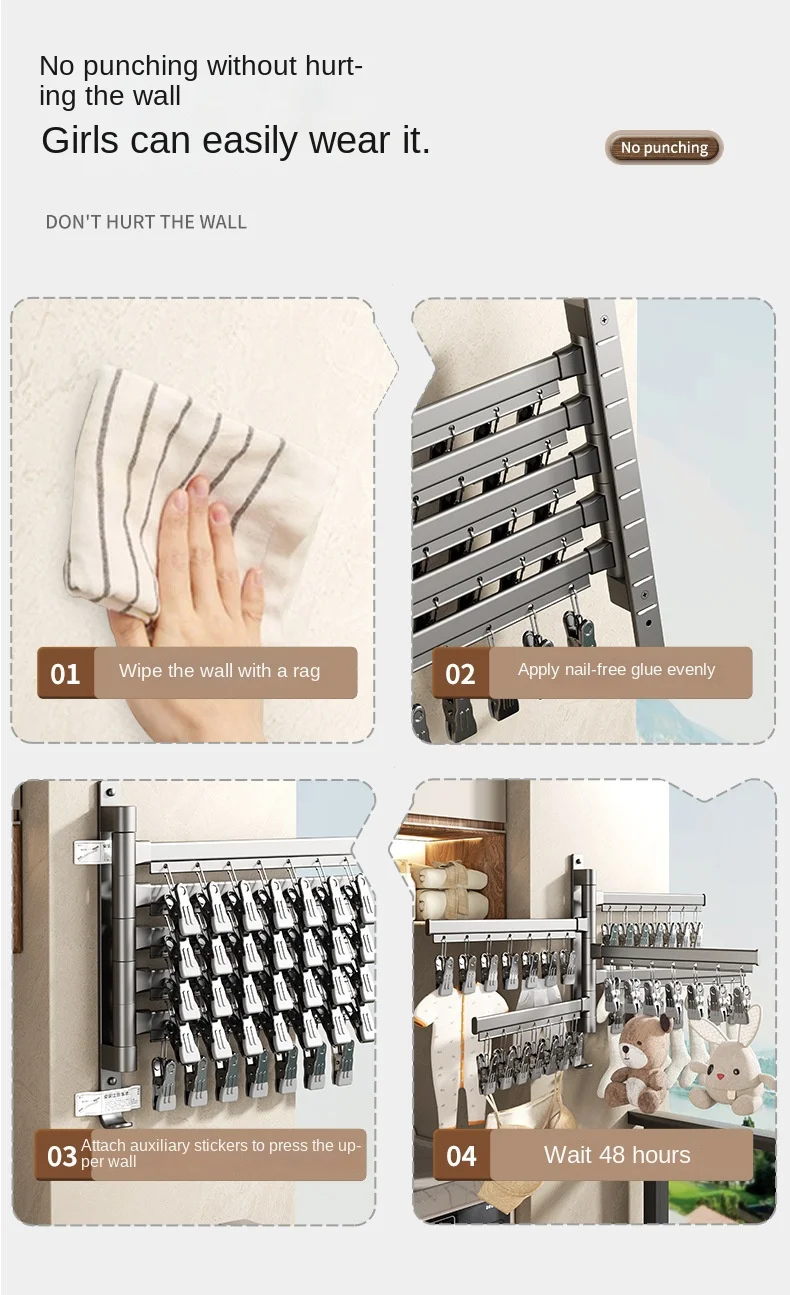 No punching without hurting the wall
Girls can easily wear it.

No punching

DON'T HURT THE WALL

01 Wipe the wall with a rag

02 Apply nail-free glue evenly

03 Attach auxiliary stickers to press the upper wall

04 Wait 48 hours