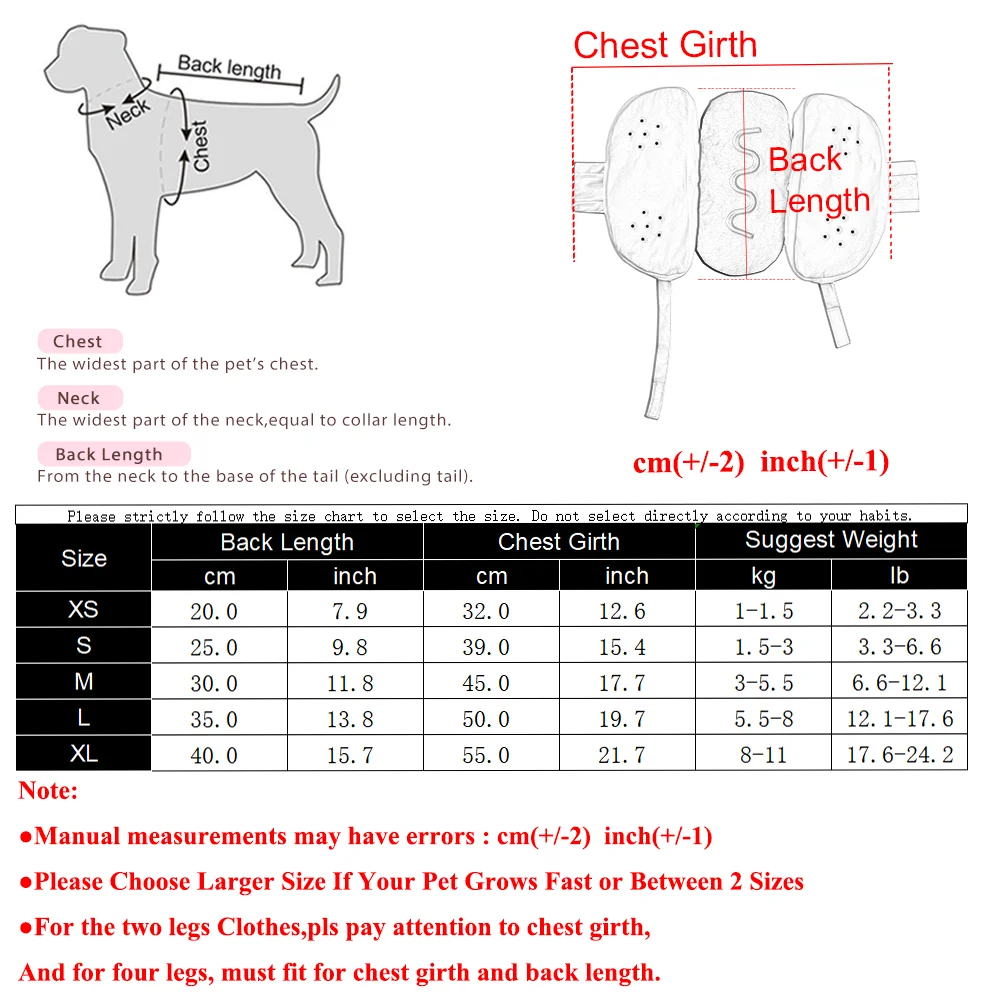 Back length
Neck
Chest

Chest Girth
Back Length

Chest
The widest part of the pet's chest.

Neck
The widest part of the neck,equal to collar length.

Back Length
From the neck to the base of the tail (excluding tail).

cm(+/-2) inch(+/-1)

Please strictly follow the size chart to select the size. Do not select directly according to your habits.

| Size | Back Length cm | Back Length inch | Chest Girth cm | Chest Girth inch | Suggest Weight kg | Suggest Weight lb |
|---|---|---|---|---|---|---|
| XS | 20.0 | 7.9 | 32.0 | 12.6 | 1-1.5 | 2.2-3.3 |
| S | 25.0 | 9.8 | 39.0 | 15.4 | 1.5-3 | 3.3-6.6 |
| M | 30.0 | 11.8 | 45.0 | 17.7 | 3-5.5 | 6.6-12.1 |
| L | 35.0 | 13.8 | 50.0 | 19.7 | 5.5-8 | 12.1-17.6 |
| XL | 40.0 | 15.7 | 55.0 | 21.7 | 8-11 | 17.6-24.2 |

Note:
●Manual measurements may have errors : cm(+/-2) inch(+/-1)
●Please Choose Larger Size If Your Pet Grows Fast or Between 2 Sizes
●For the two legs Clothes,pls pay attention to chest girth,
And for four legs, must fit for chest girth and back length.