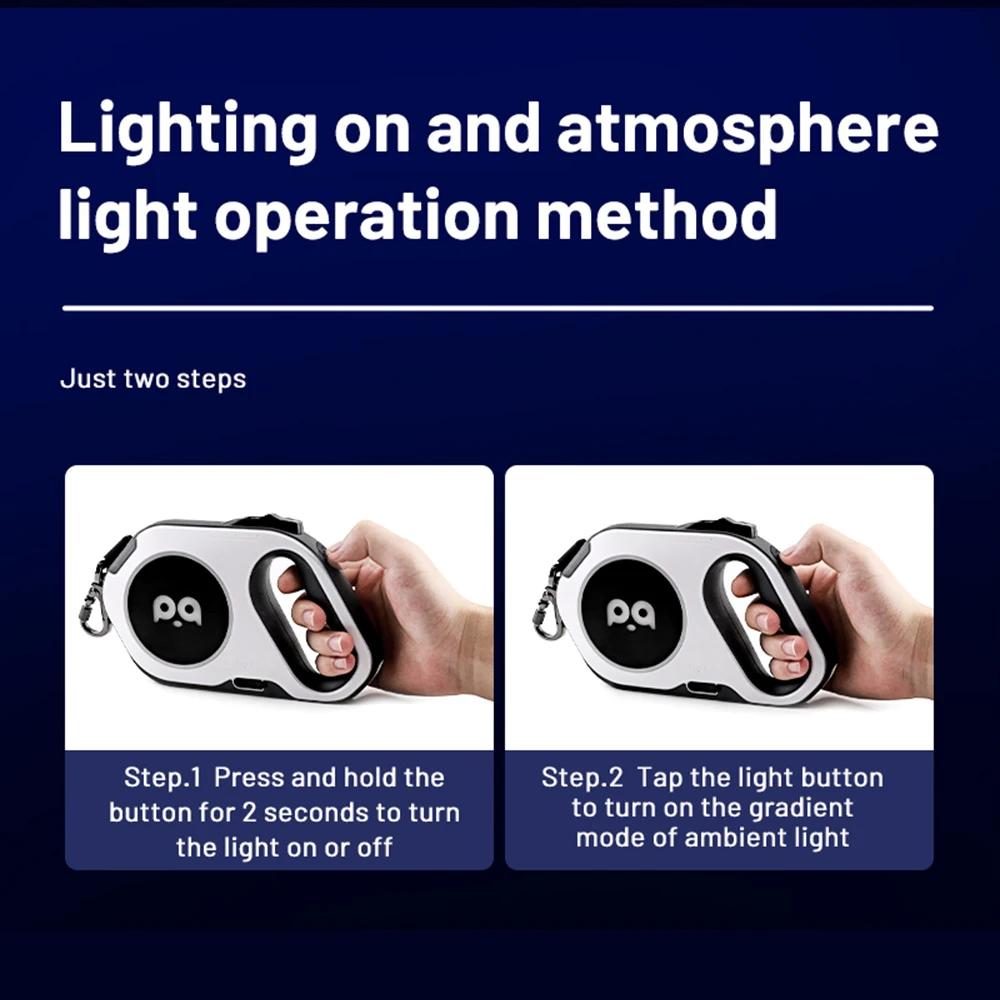 Lighting on and atmosphere light operation method

Just two steps

pa

Step.1 Press and hold the button for 2 seconds to turn the light on or off

pa

Step.2 Tap the light button to turn on the gradient mode of ambient light