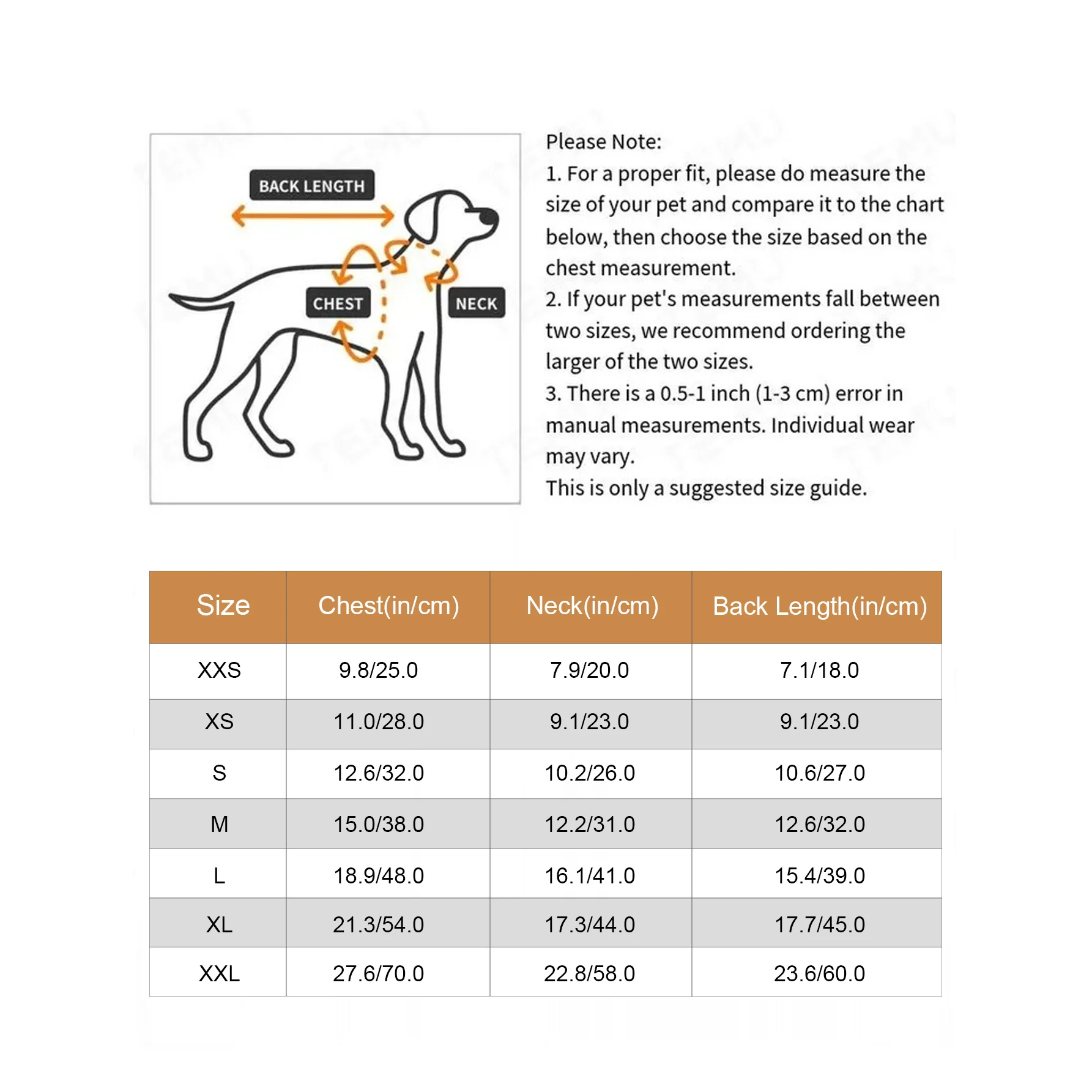 BACK LENGTH

CHEST

NECK

Please Note:
1. For a proper fit, please do measure the size of your pet and compare it to the chart below, then choose the size based on the chest measurement.
2. If your pet's measurements fall between two sizes, we recommend ordering the larger of the two sizes.
3. There is a 0.5-1 inch (1-3 cm) error in manual measurements. Individual wear may vary.
This is only a suggested size guide.

| Size | Chest(in/cm) | Neck(in/cm) | Back Length(in/cm) |
|---|---|---|---|
| XXS | 9.8/25.0 | 7.9/20.0 | 7.1/18.0 |
| XS | 11.0/28.0 | 9.1/23.0 | 9.1/23.0 |
| S | 12.6/32.0 | 10.2/26.0 | 10.6/27.0 |
| M | 15.0/38.0 | 12.2/31.0 | 12.6/32.0 |
| L | 18.9/48.0 | 16.1/41.0 | 15.4/39.0 |
| XL | 21.3/54.0 | 17.3/44.0 | 17.7/45.0 |
| XXL | 27.6/70.0 | 22.8/58.0 | 23.6/60.0 |