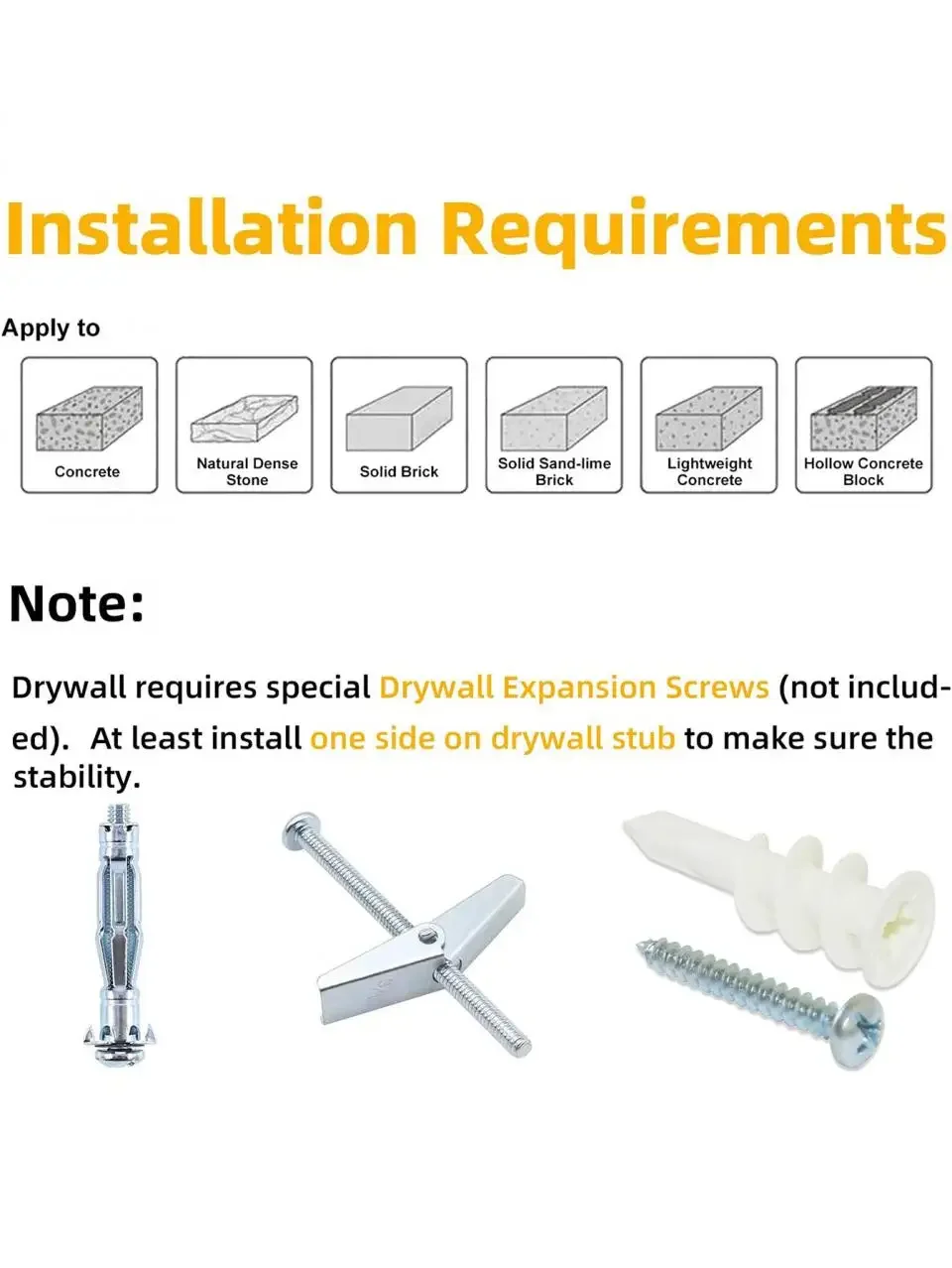 Installation Requirements

Apply to

Concrete

Natural Dense Stone

Solid Brick

Solid Sand-lime Brick

Lightweight Concrete

Hollow Concrete Block

Note:

Drywall requires special Drywall Expansion Screws (not included). At least install one side on drywall stub to make sure the stability.