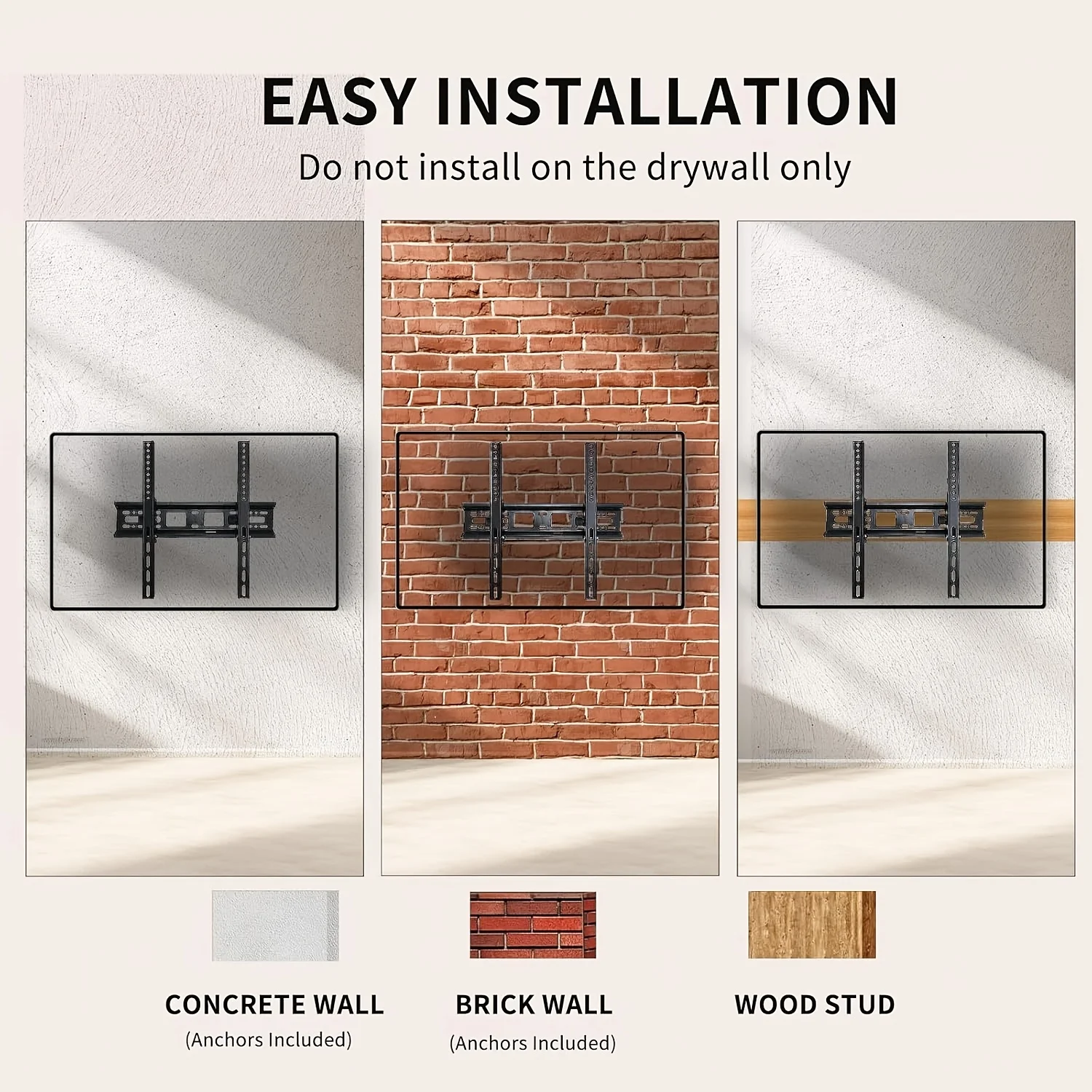 EASY INSTALLATION

Do not install on the drywall only

CONCRETE WALL
(Anchors Included)

BRICK WALL
(Anchors Included)

WOOD STUD