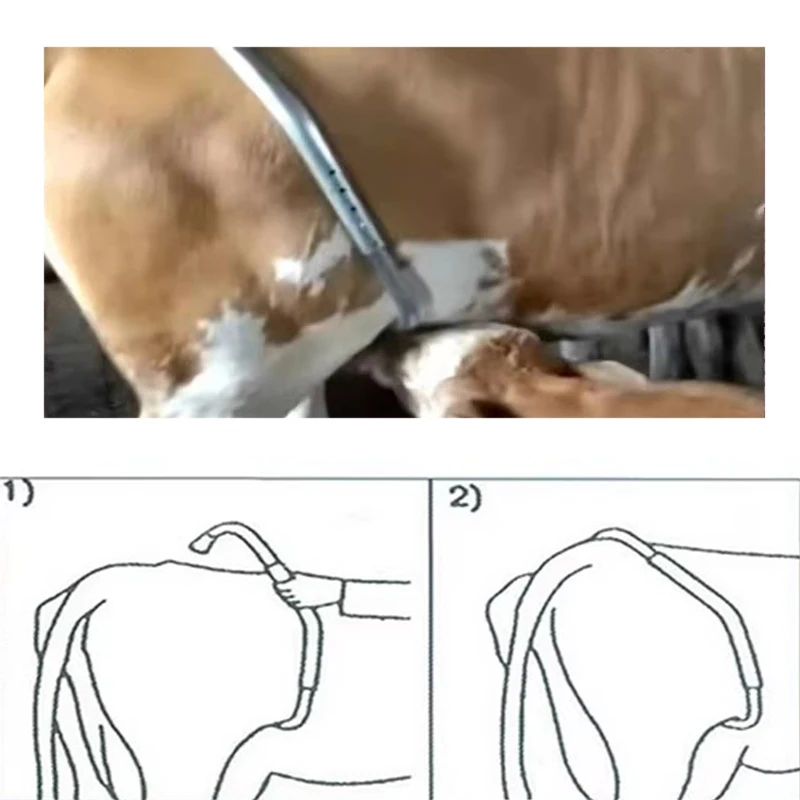 1)

2)