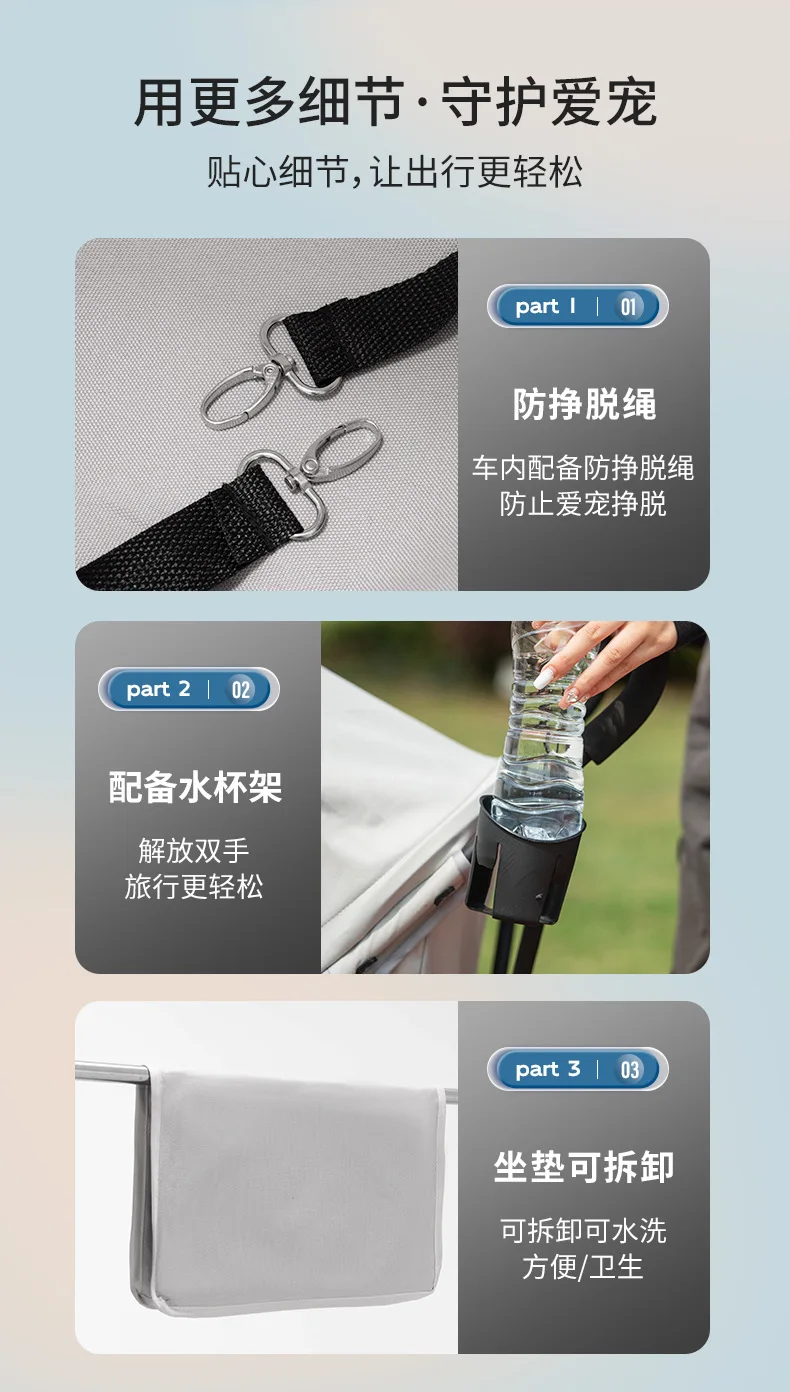 用更多细节·守护爱宠

贴心细节，让出行更轻松

part 1 | 01

防挣脱绳

车内配备防挣脱绳
防止爱宠挣脱

part 2 | 02

配备水杯架

解放双手
旅行更轻松

part 3 | 03

坐垫可拆卸

可拆卸可水洗
方便/卫生