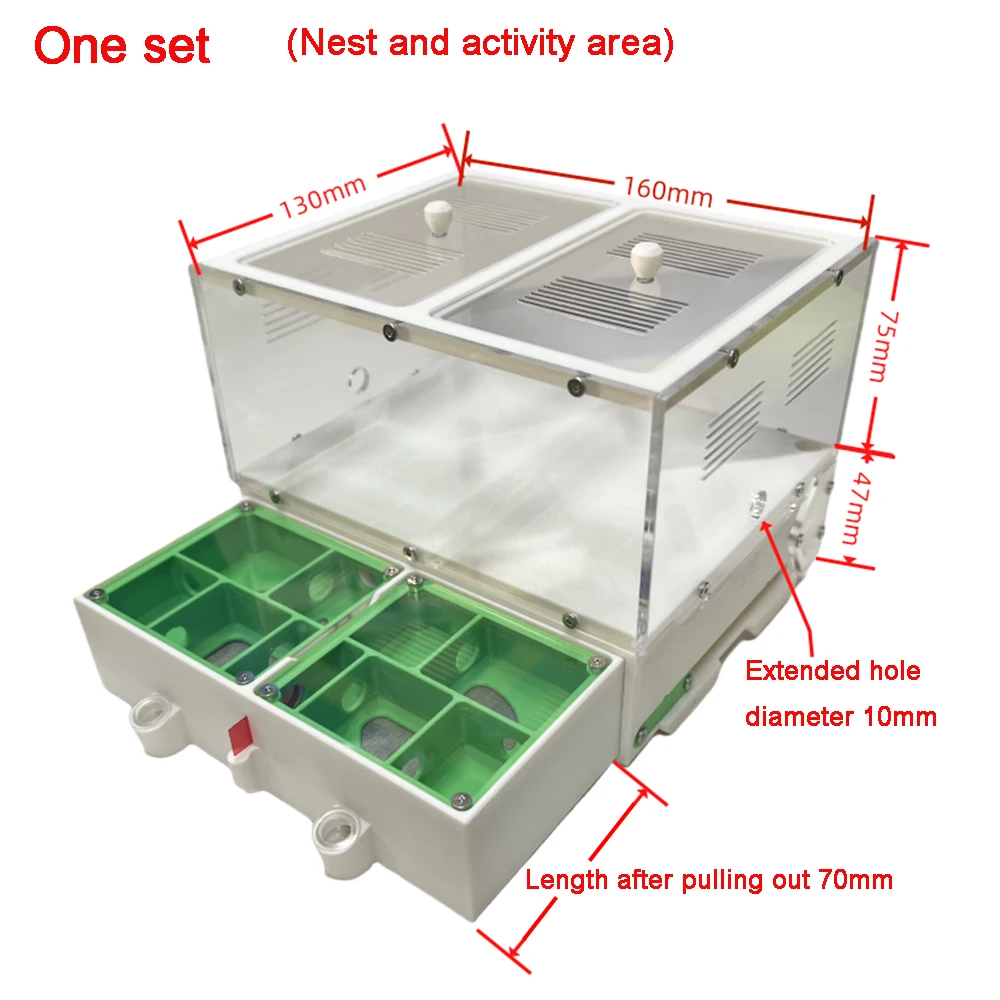 One set (Nest and activity area)

130mm

160mm

75mm

47mm

Extended hole diameter 10mm

Length after pulling out 70mm