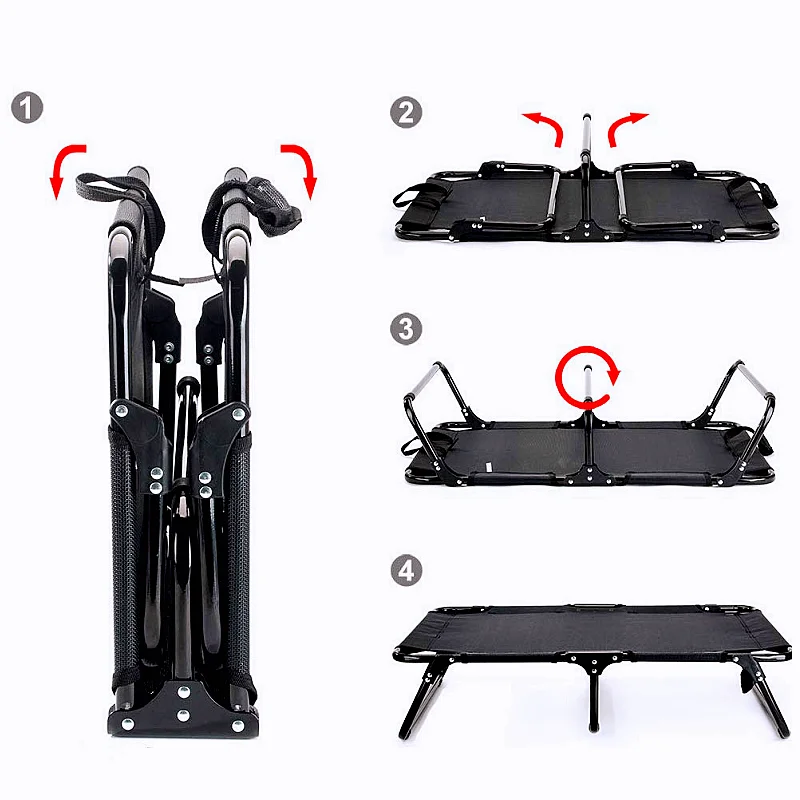 1

2

3

4