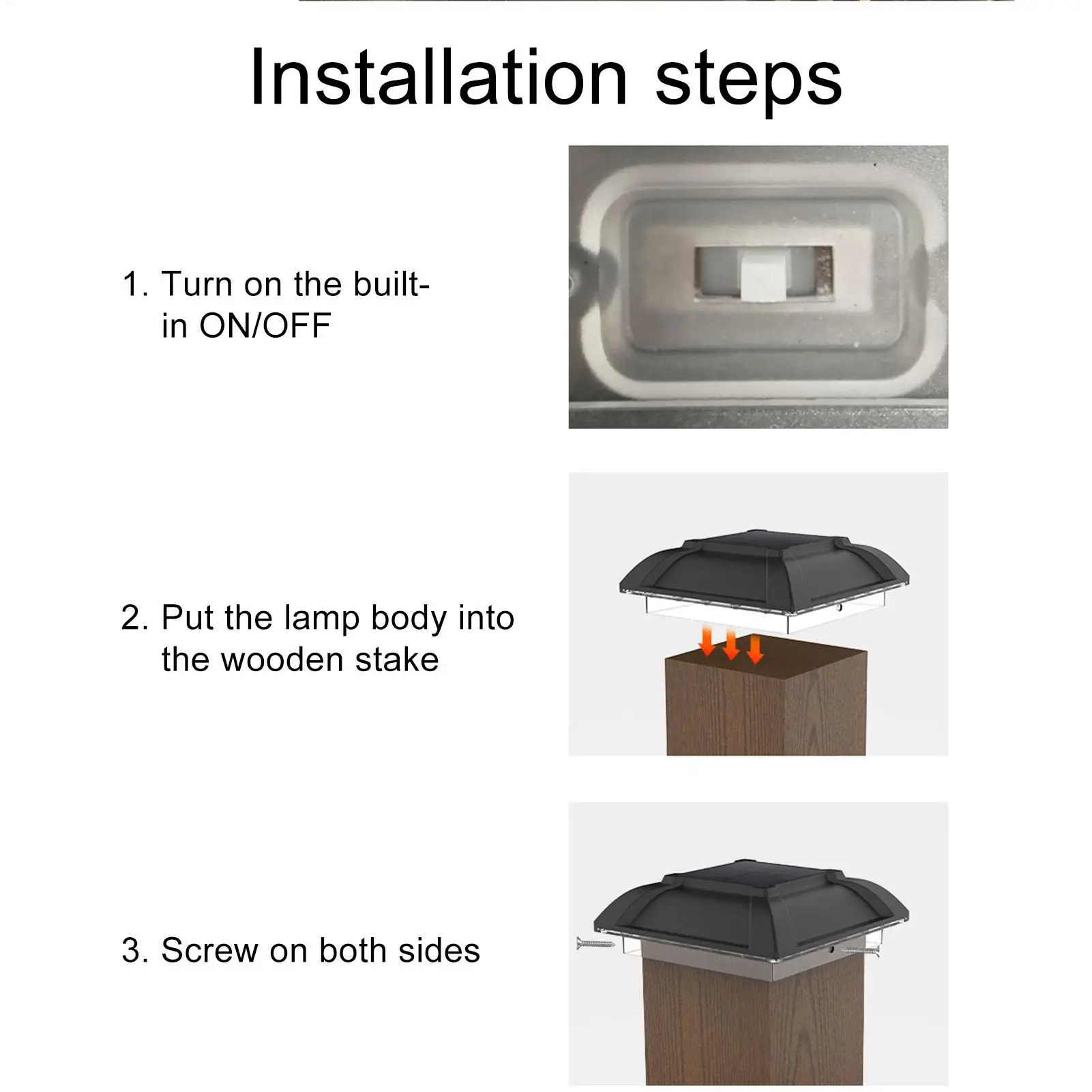 Installation steps

1. Turn on the built-in ON/OFF

2. Put the lamp body into the wooden stake

3. Screw on both sides