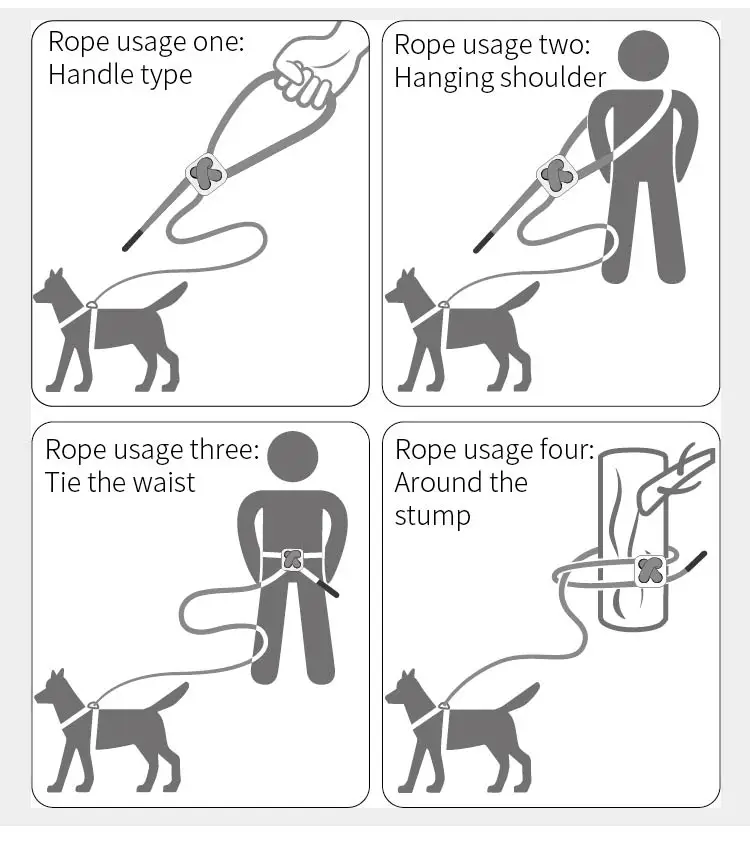 Rope usage one:
Handle type

Rope usage two:
Hanging shoulder

Rope usage three:
Tie the waist

Rope usage four:
Around the stump